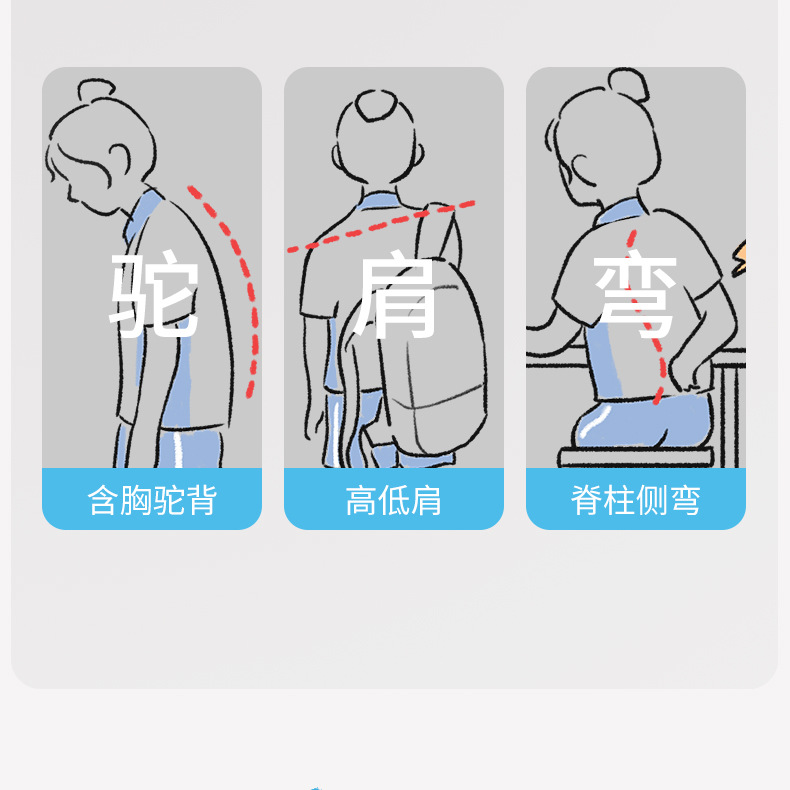 驼

含胸驼背

肩

高低肩

弯

脊柱侧弯