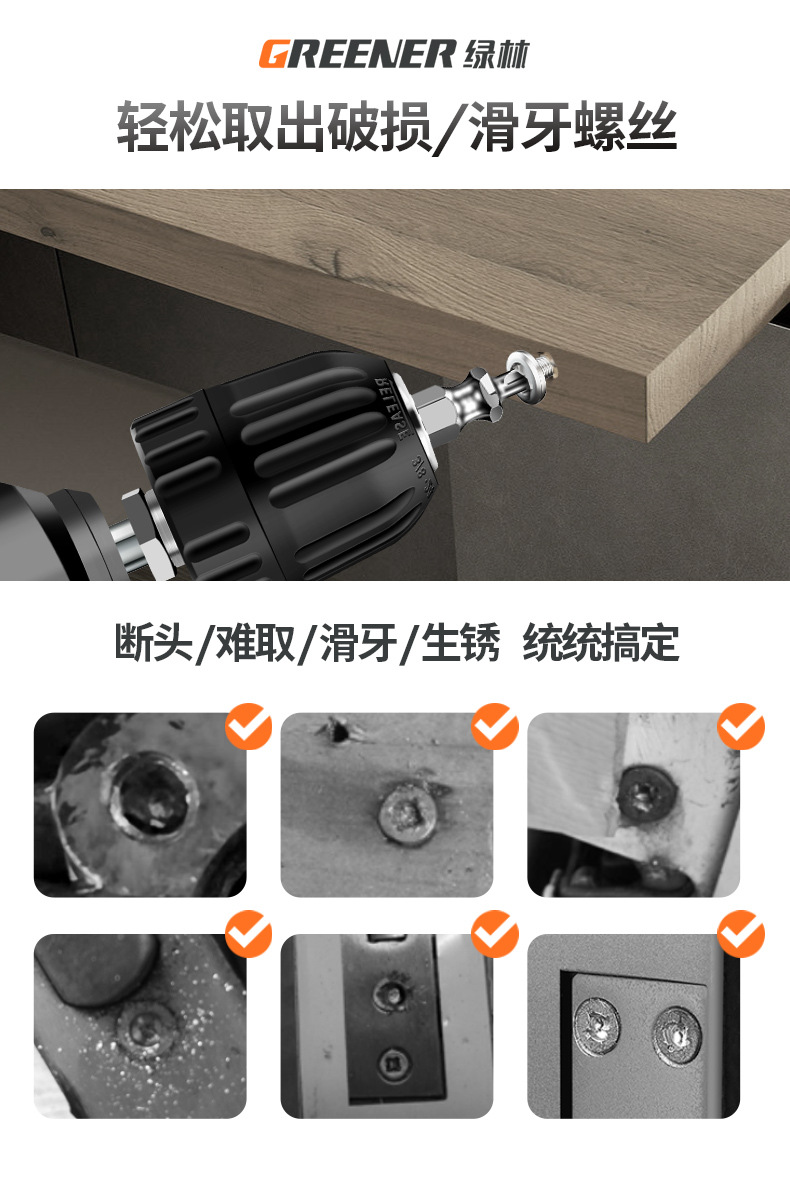 GREENER 绿林

轻松取出破损/滑牙螺丝

RELEASE

断头/难取/滑牙/生锈 统统搞定