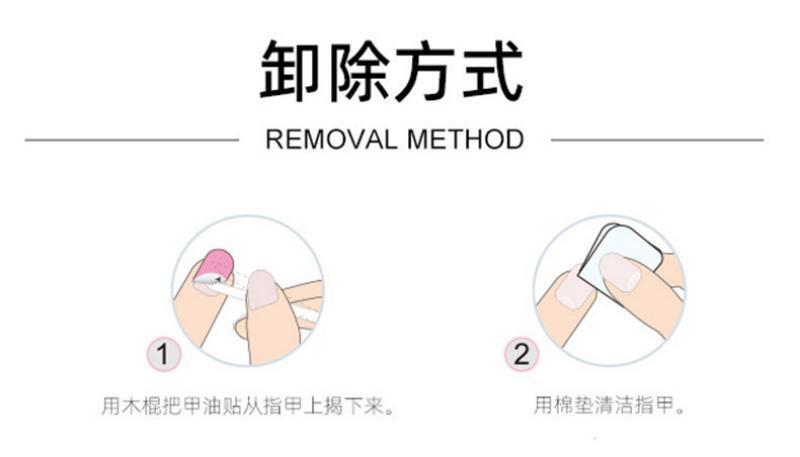 卸除方式

REMOVAL METHOD

1

用木棍把甲油贴从指甲上揭下来。

2

用棉垫清洁指甲。