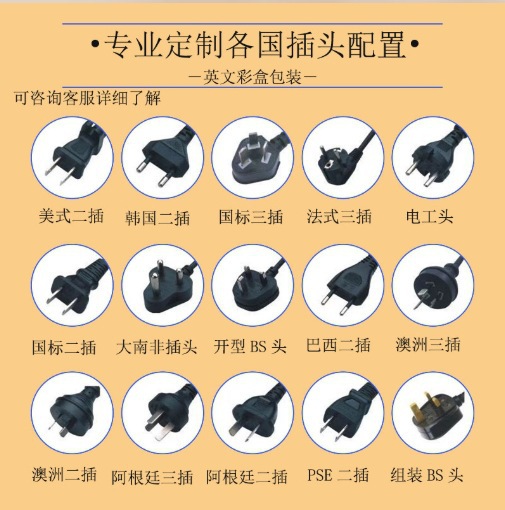 •专业定制各国插头配置•

—英文彩盒包装—

可咨询客服详细了解

美式二插 韩国二插 国标三插 法式三插 电工头

国标二插 大南非插头 开型 BS 头 巴西二插 澳洲三插

澳洲二插 阿根廷三插 阿根廷二插 PSE 二插 组装 BS 头