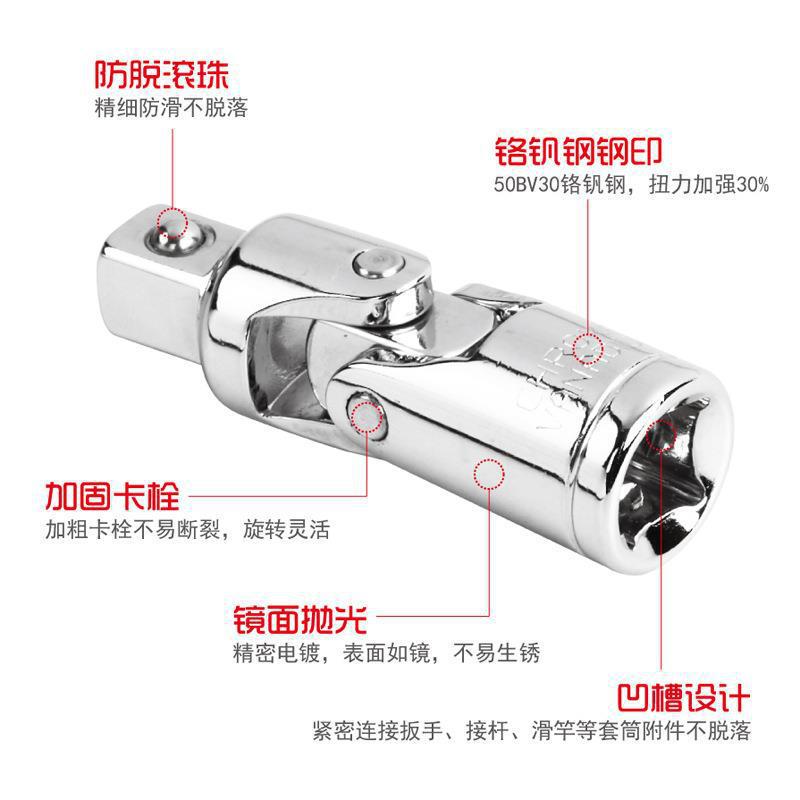 防脱滚珠
精细防滑不脱落

铬钒钢钢印
50BV30铬钒钢，扭力加强30%

加固卡栓
加粗卡栓不易断裂，旋转灵活

镜面抛光
精密电镀，表面如镜，不易生锈

凹槽设计
紧密连接扳手、接杆、滑竿等套筒附件不脱落