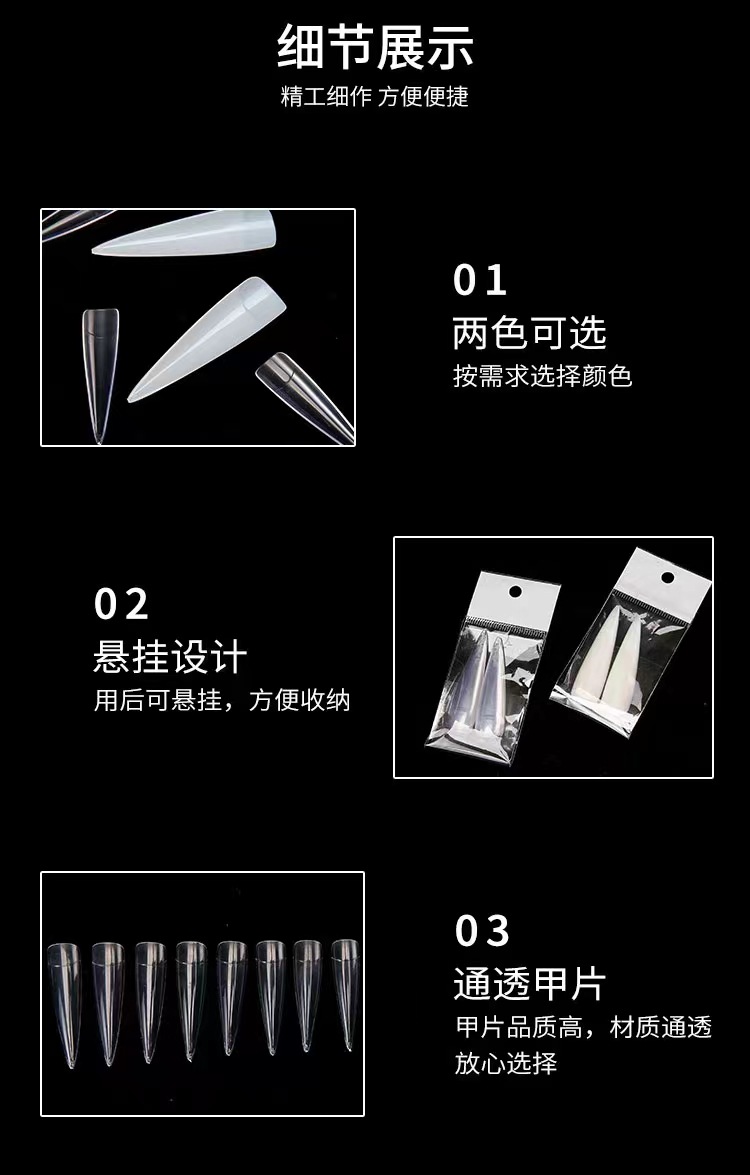 细节展示
精工细作 方便便捷

01
两色可选
按需求选择颜色

02
悬挂设计
用后可悬挂，方便收纳

03
通透甲片
甲片品质高，材质通透
放心选择