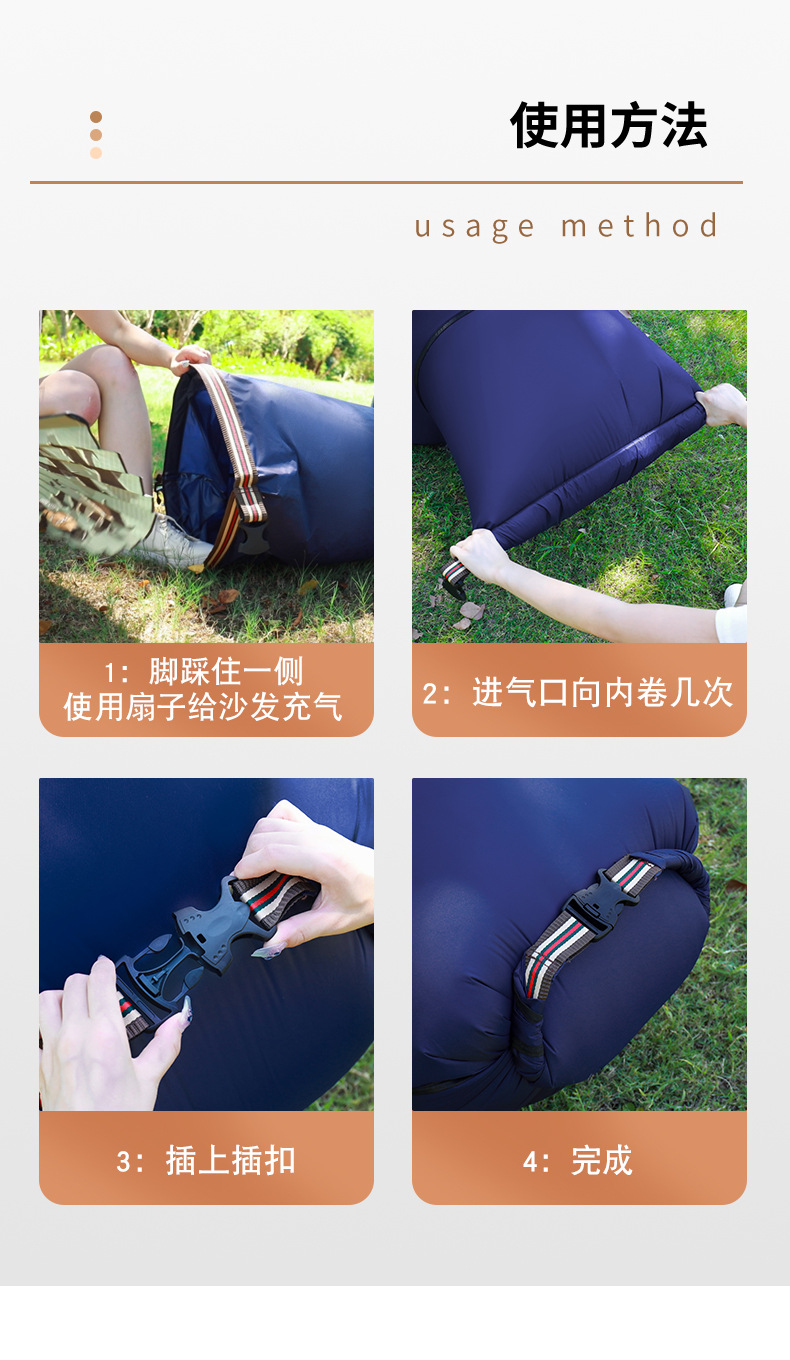 使用方法

usage method

1：脚踩住一侧
使用扇子给沙发充气

2：进气口向内卷几次

3：插上插扣

4：完成