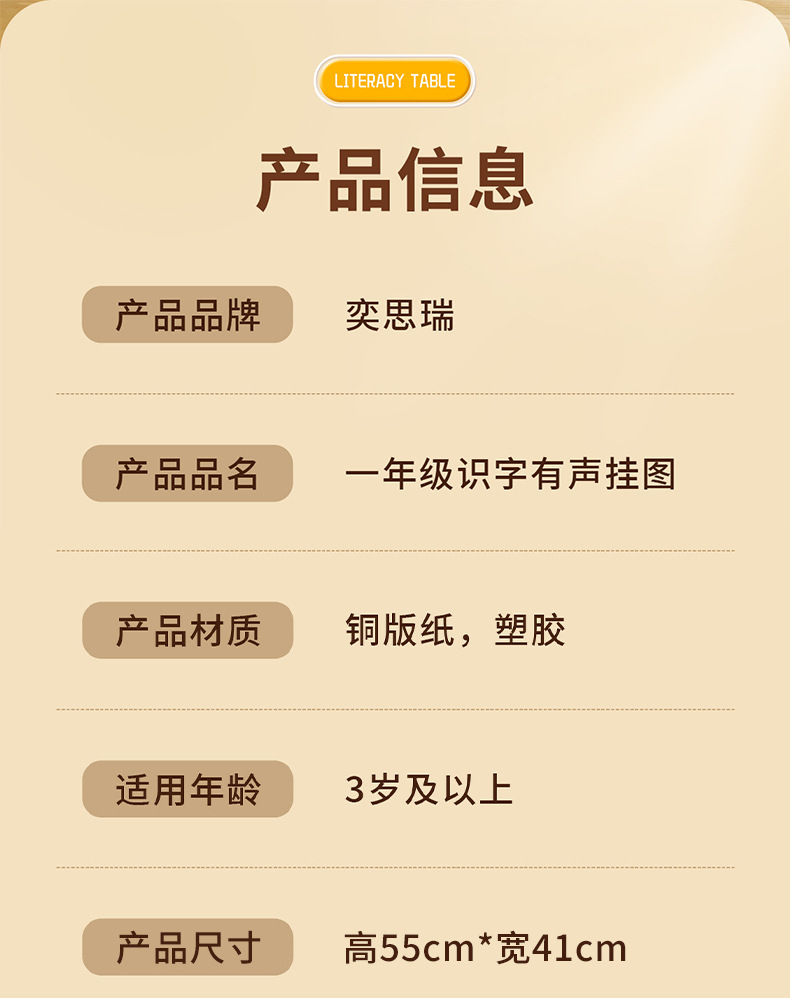 LITERACY TABLE

产品信息

产品品牌 奕思瑞

产品品名 一年级识字有声挂图

产品材质 铜版纸，塑胶

适用年龄 3岁及以上

产品尺寸 高55cm*宽41cm