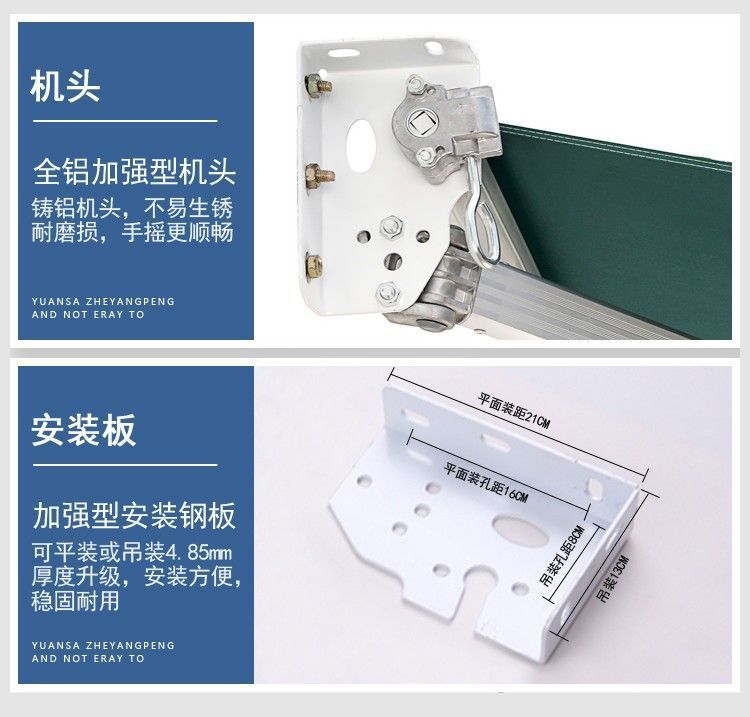 机头

全铝加强型机头

铸铝机头，不易生锈
耐磨损，手摇更顺畅

YUANSA ZHEYANGPENG
AND NOT ERAY TO

安装板

加强型安装钢板

可平装或吊装4.85mm
厚度升级，安装方便，
稳固耐用

YUANSA ZHEYANGPENG
AND NOT ERAY TO

平面装距21CM

平面装孔距16CM

吊装孔距8CM

吊装13CM