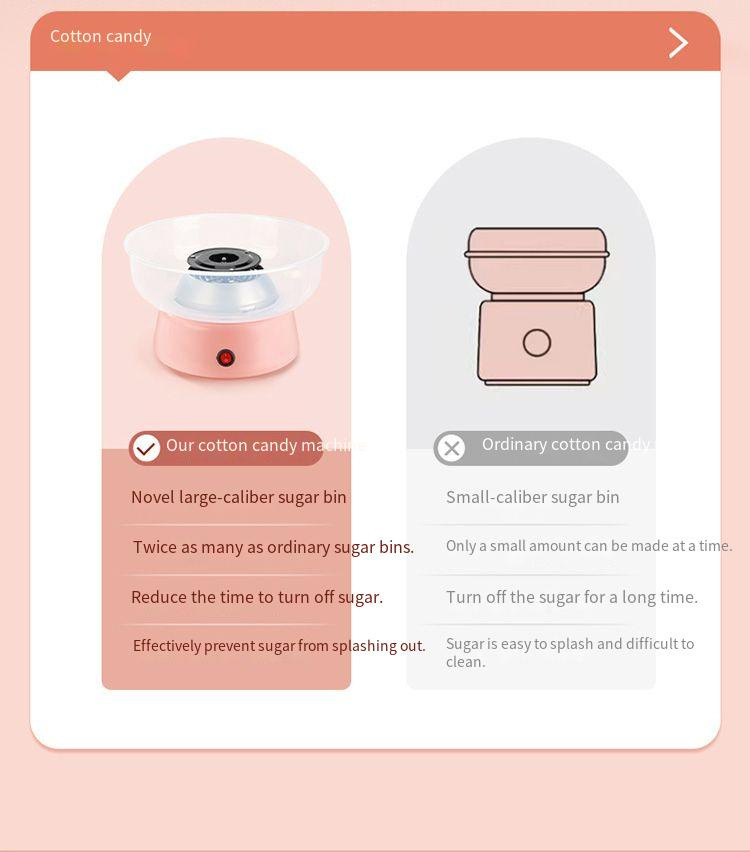 Cotton candy

Our cotton candy machine

Novel large-caliber sugar bin

Twice as many as ordinary sugar bins.

Reduce the time to turn off sugar.

Effectively prevent sugar from splashing out.

Ordinary cotton candy

Small-caliber sugar bin

Only a small amount can be made at a time.

Turn off the sugar for a long time.

Sugar is easy to splash and difficult to clean.