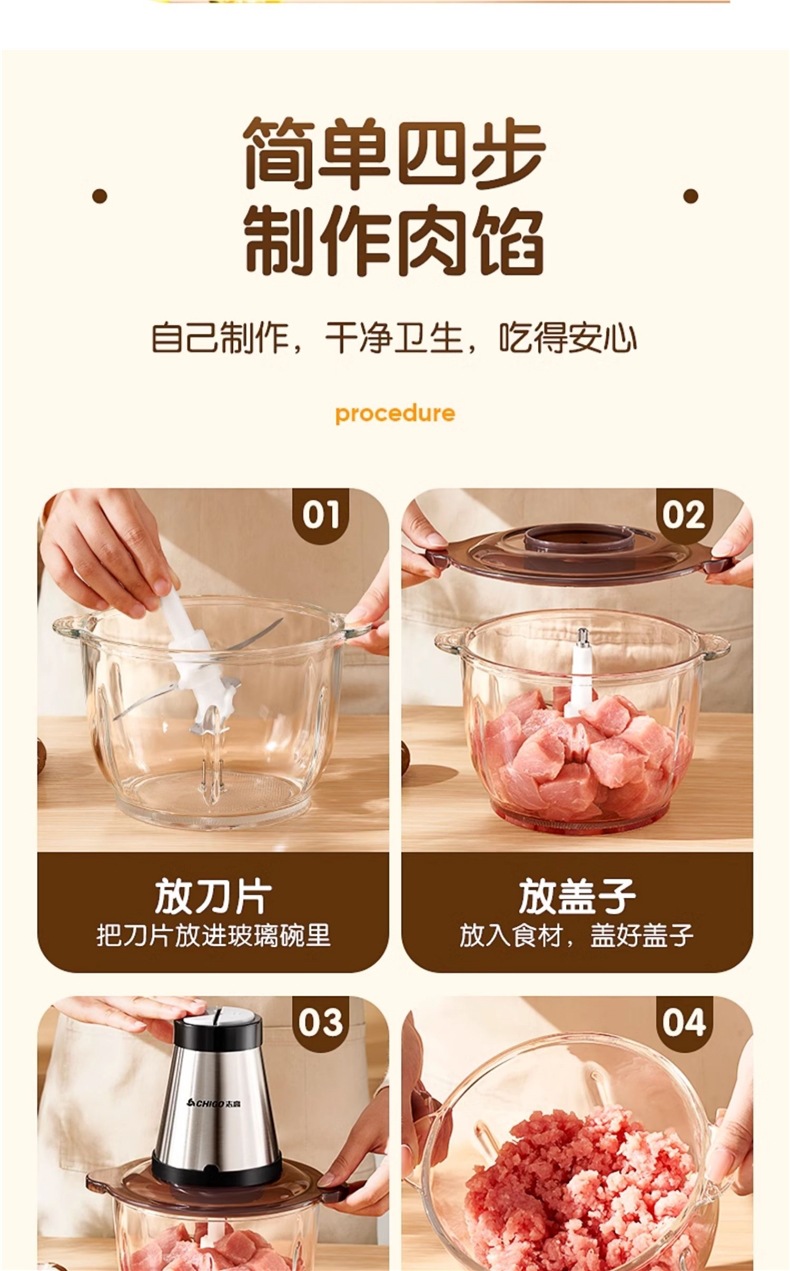 简单四步
制作肉馅

自己制作，干净卫生，吃得安心

procedure

01

放刀片
把刀片放进玻璃碗里

02

放盖子
放入食材，盖好盖子

03

CHIGO 志高

04