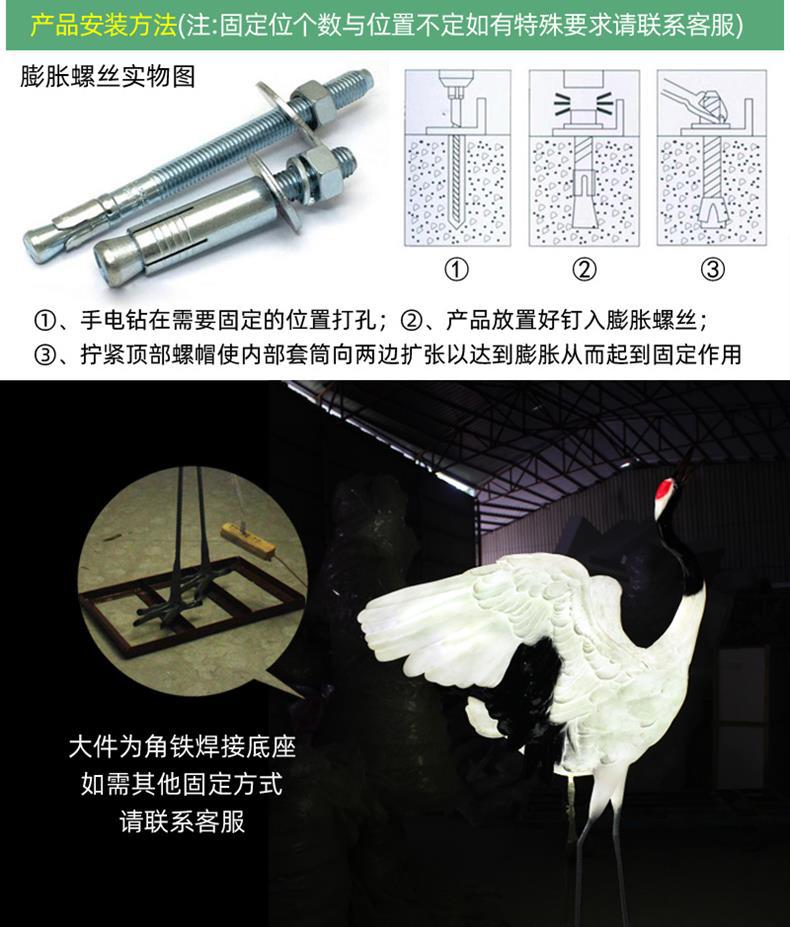 产品安装方法(注:固定位个数与位置不定如有特殊要求请联系客服)

膨胀螺丝实物图

①

②

③

①、手电钻在需要固定的位置打孔；②、产品放置好钉入膨胀螺丝；
③、拧紧顶部螺帽使内部套筒向两边扩张以达到膨胀从而起到固定作用

大件为角铁焊接底座
如需其他固定方式
请联系客服