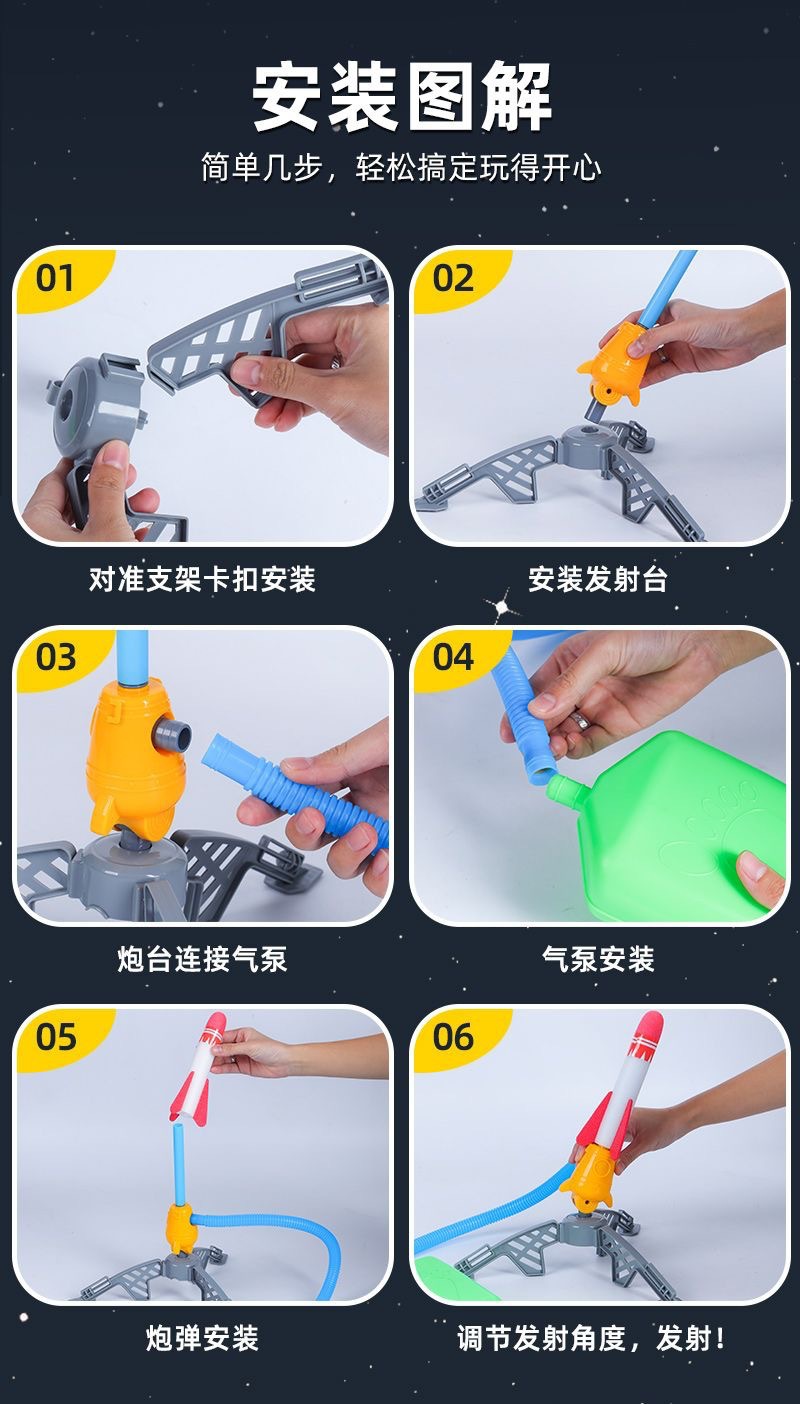 安装图解

简单几步，轻松搞定玩得开心

01

对准支架卡扣安装

02

安装发射台

03

炮台连接气泵

04

气泵安装

05

炮弹安装

06

调节发射角度，发射！