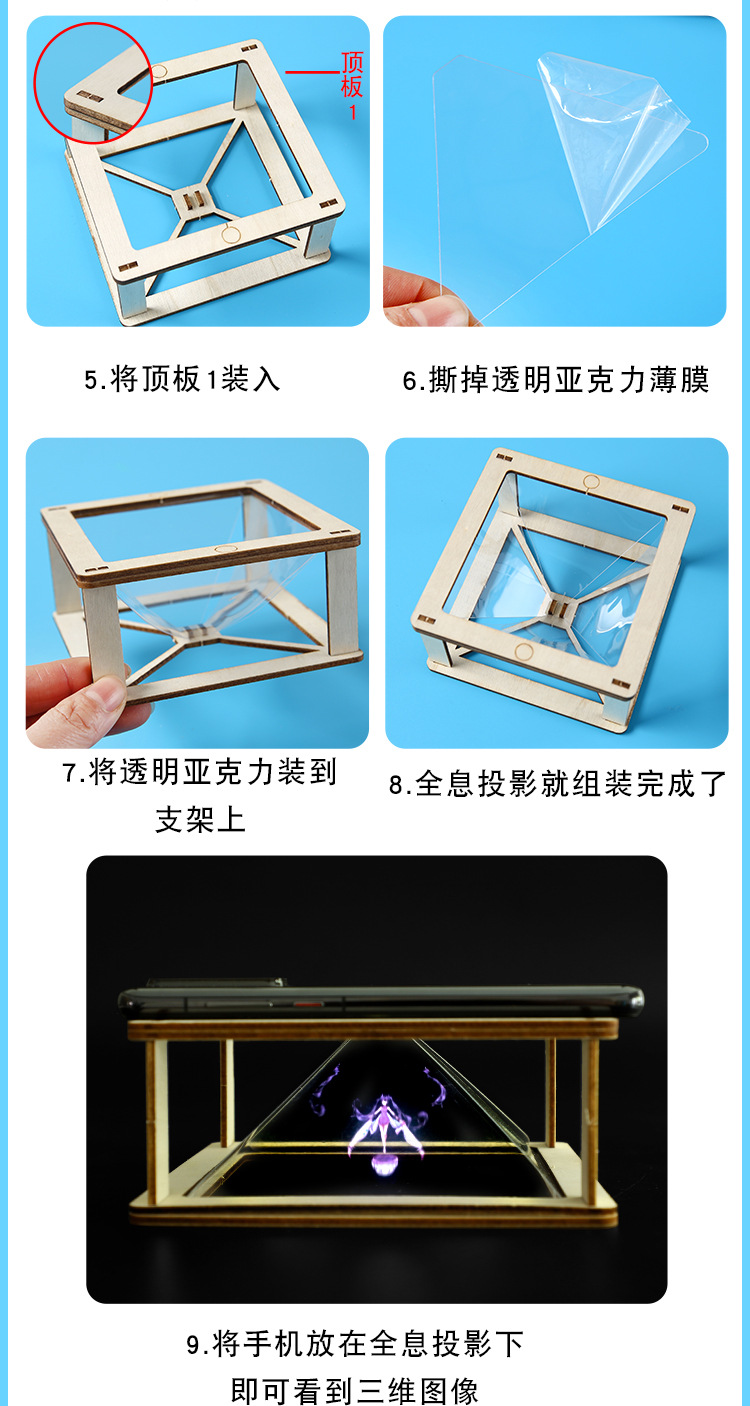 顶板1

5.将顶板1装入

6.撕掉透明亚克力薄膜

7.将透明亚克力装到支架上

8.全息投影就组装完成了

9.将手机放在全息投影下即可看到三维图像