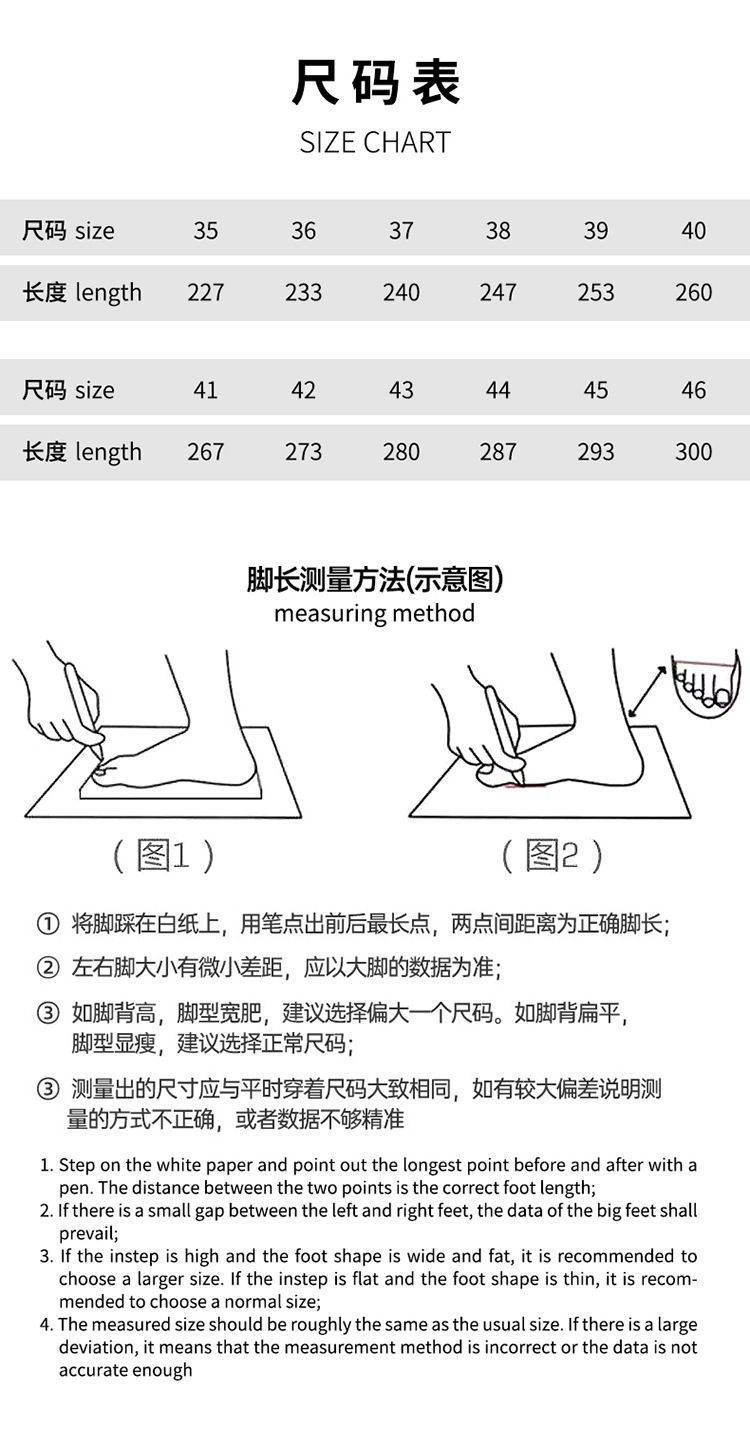 尺码表
SIZE CHART

| 尺码 size | 35 | 36 | 37 | 38 | 39 | 40 |
|---|---|---|---|---|---|---|
| 长度 length | 227 | 233 | 240 | 247 | 253 | 260 |

| 尺码 size | 41 | 42 | 43 | 44 | 45 | 46 |
|---|---|---|---|---|---|---|
| 长度 length | 267 | 273 | 280 | 287 | 293 | 300 |

脚长测量方法(示意图)
measuring method

（图1）

（图2）

① 将脚踩在白纸上，用笔点出前后最长点，两点间距离为正确脚长；

② 左右脚大小有微小差距，应以大脚的数据为准；

③ 如脚背高，脚型宽肥，建议选择偏大一个尺码。如脚背扁平，脚型显瘦，建议选择正常尺码；

③ 测量出的尺寸应与平时穿着尺码大致相同，如有较大偏差说明测量的方式不正确，或者数据不够精准

1. Step on the white paper and point out the longest point before and after with a pen. The distance between the two points is the correct foot length;
2. If there is a small gap between the left and right feet, the data of the big feet shall prevail;
3. If the instep is high and the foot shape is wide and fat, it is recommended to choose a larger size. If the instep is flat and the foot shape is thin, it is recommended to choose a normal size;
4. The measured size should be roughly the same as the usual size. If there is a large deviation, it means that the measurement method is incorrect or the data is not accurate enough