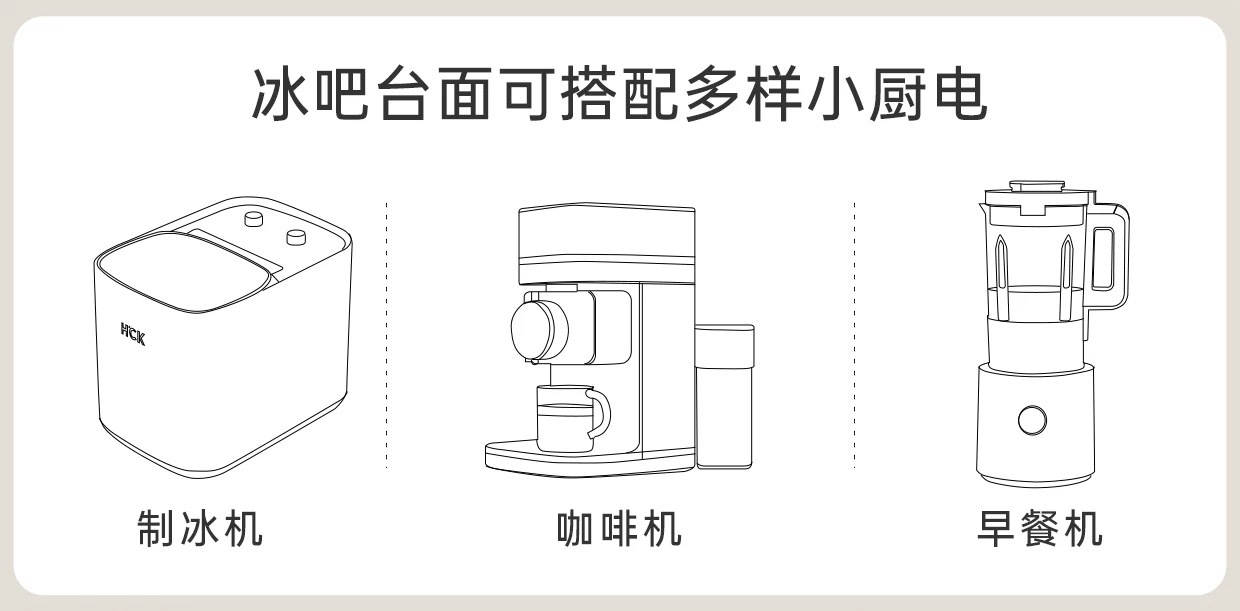 冰吧台面可搭配多样小厨电

HCK

制冰机

咖啡机

早餐机