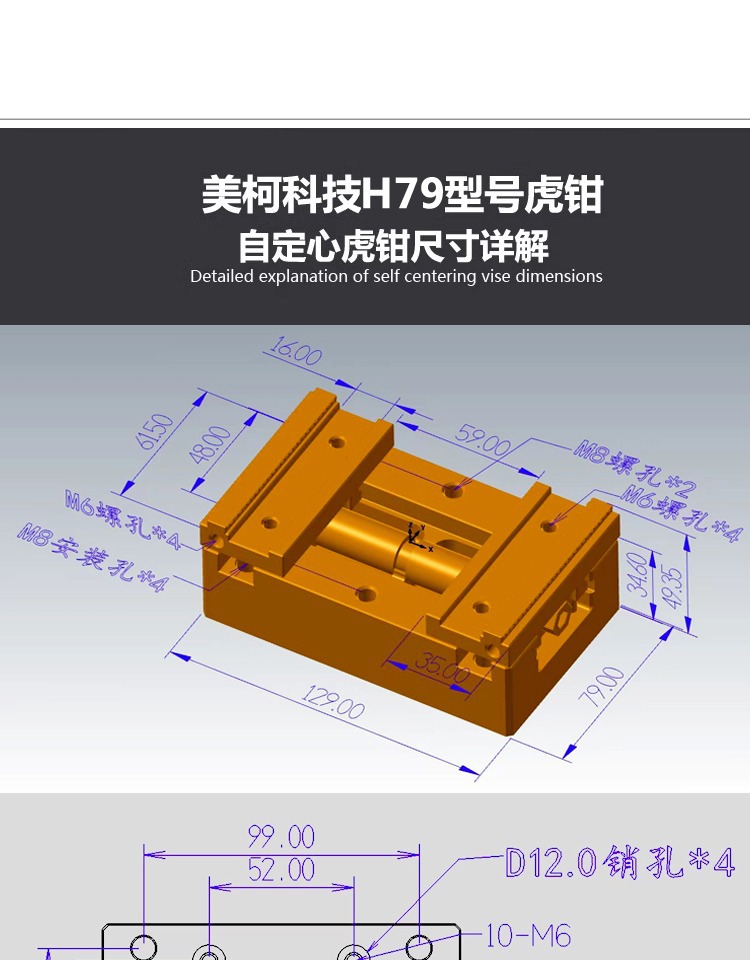 美柯科技H79型号虎钳
自定心虎钳尺寸详解
Detailed explanation of self centering vise dimensions

16.00
61.50
48.00
59.00
M8螺孔*2
M6螺孔*4
M6螺孔*4
M8安装孔*4
34.60
49.35
35.00
129.00
79.00

99.00
52.00
D12.0销孔*4
10-M6