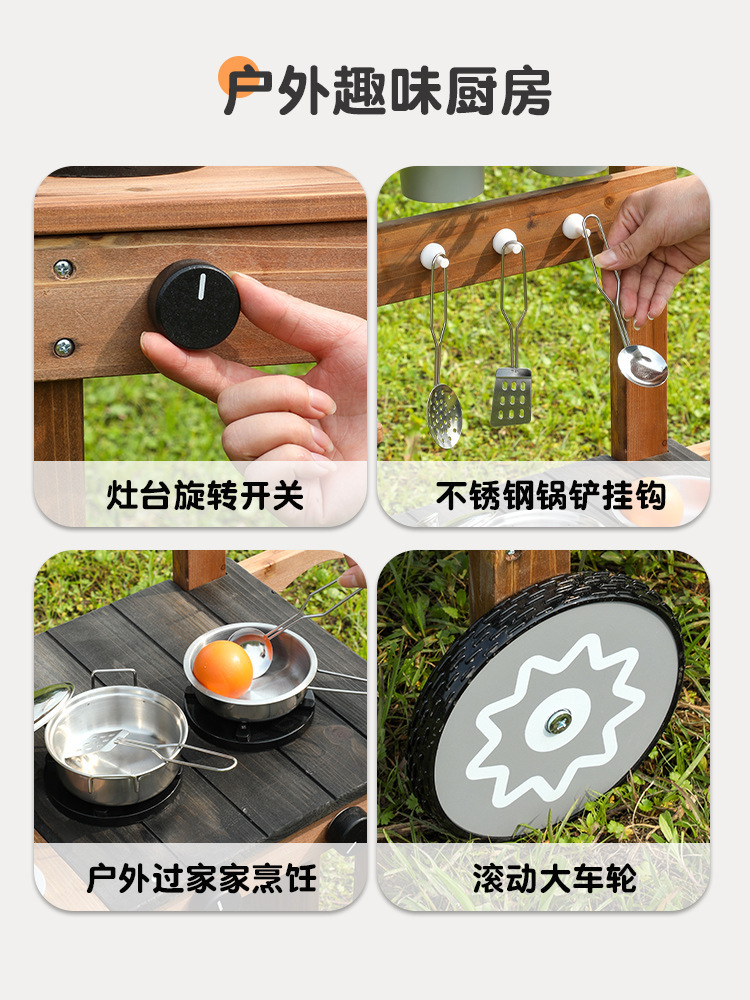 户外趣味厨房

灶台旋转开关

不锈钢锅铲挂钩

户外过家家烹饪

滚动大车轮