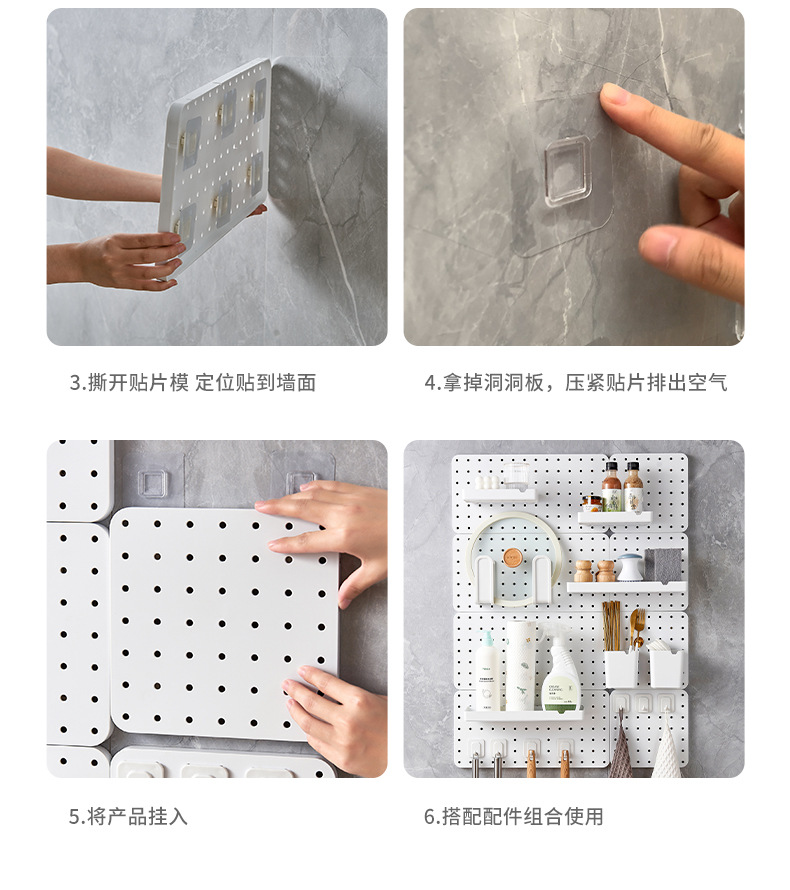 3.撕开贴片模 定位贴到墙面

4.拿掉洞洞板，压紧贴片排出空气

5.将产品挂入

6.搭配配件组合使用