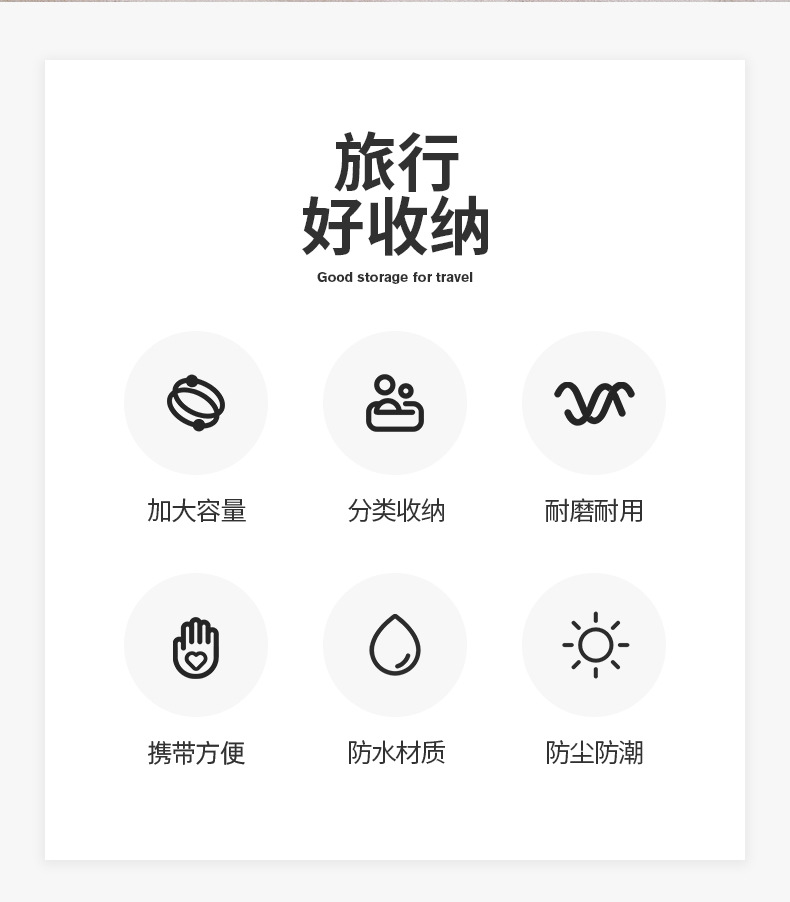 旅行
好收纳
Good storage for travel

加大容量

分类收纳

耐磨耐用

携带方便

防水材质

防尘防潮