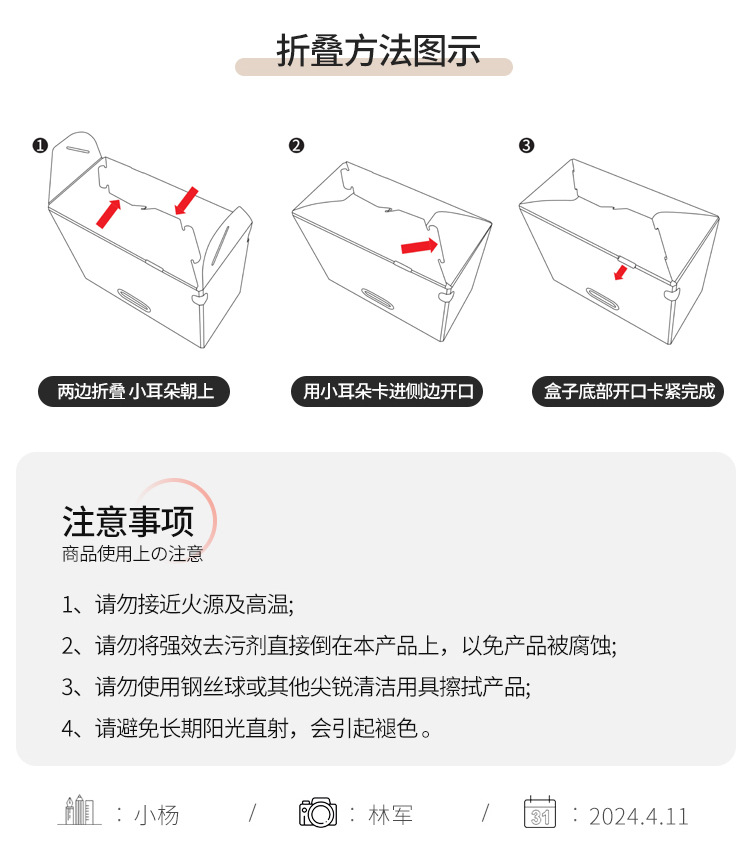 折叠方法图示

❶
两边折叠 小耳朵朝上

❷
用小耳朵卡进侧边开口

❸
盒子底部开口卡紧完成

注意事项
商品使用上の注意

1、请勿接近火源及高温;

2、请勿将强效去污剂直接倒在本产品上，以免产品被腐蚀;

3、请勿使用钢丝球或其他尖锐清洁用具擦拭产品;

4、请避免长期阳光直射，会引起褪色。

：小杨 / ：林军 / 31 ：2024.4.11