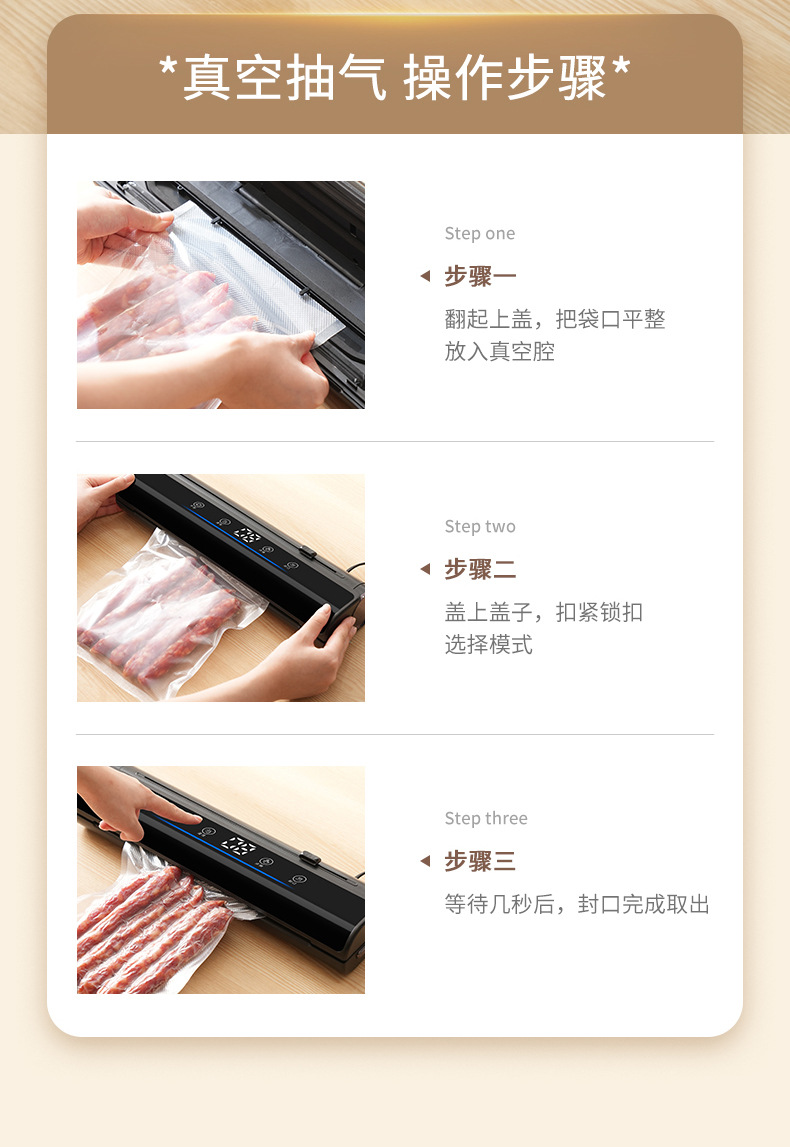 *真空抽气 操作步骤*

Step one

步骤一

翻起上盖，把袋口平整放入真空腔

Step two

步骤二

盖上盖子，扣紧锁扣选择模式

Step three

步骤三

等待几秒后，封口完成取出