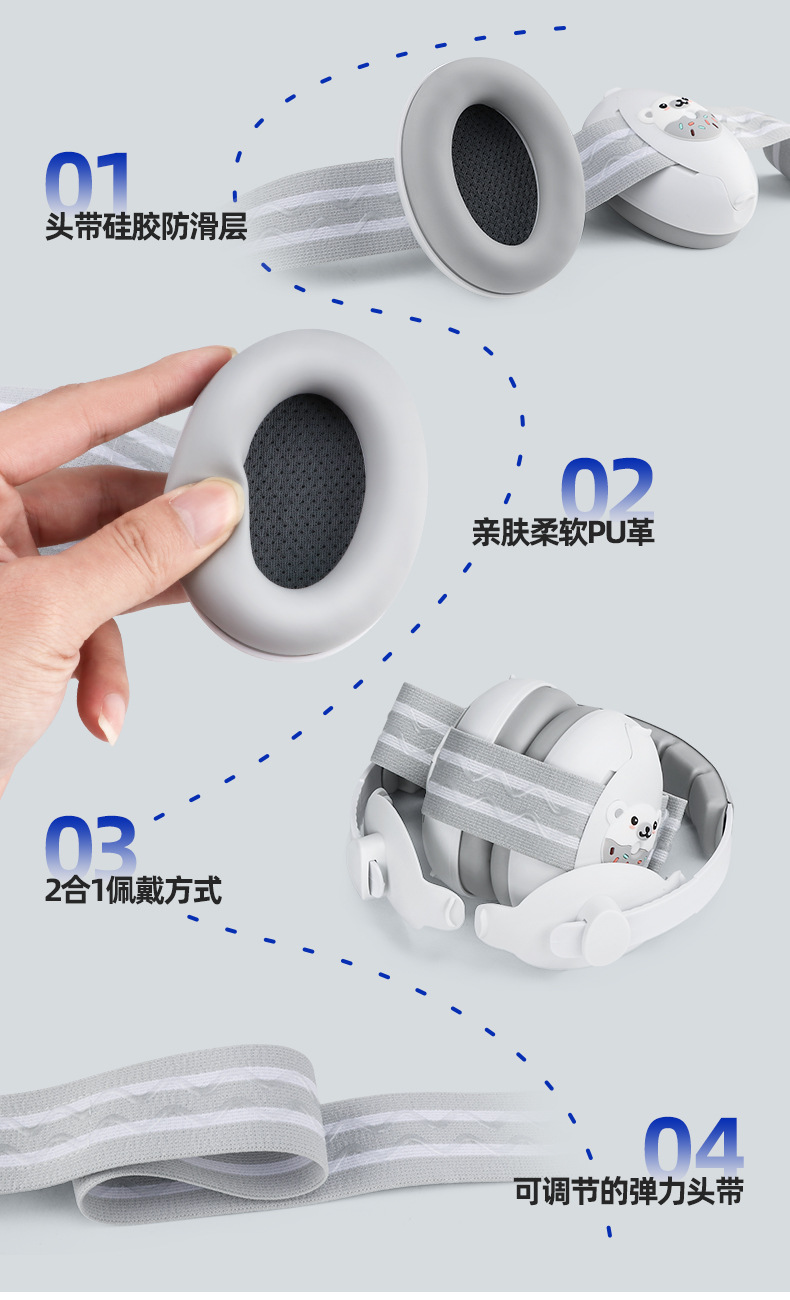 01
头带硅胶防滑层

02
亲肤柔软PU革

03
2合1佩戴方式

04
可调节的弹力头带