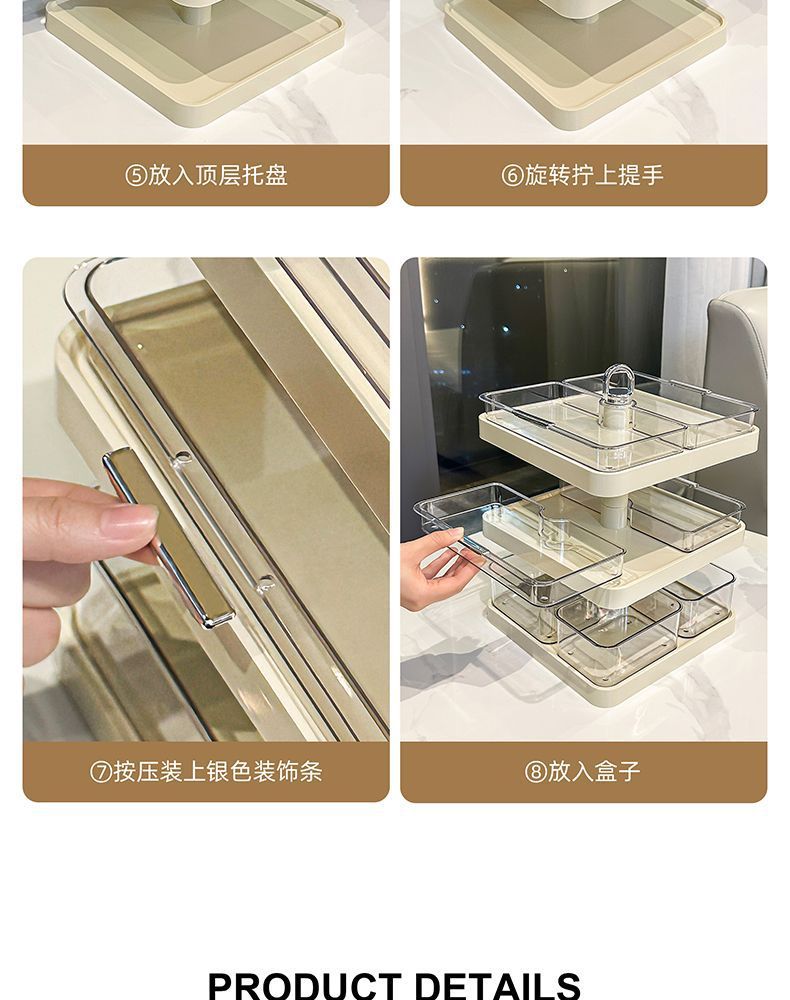 ⑤放入顶层托盘

⑥旋转拧上提手

⑦按压装上银色装饰条

⑧放入盒子

PRODUCT DETAILS