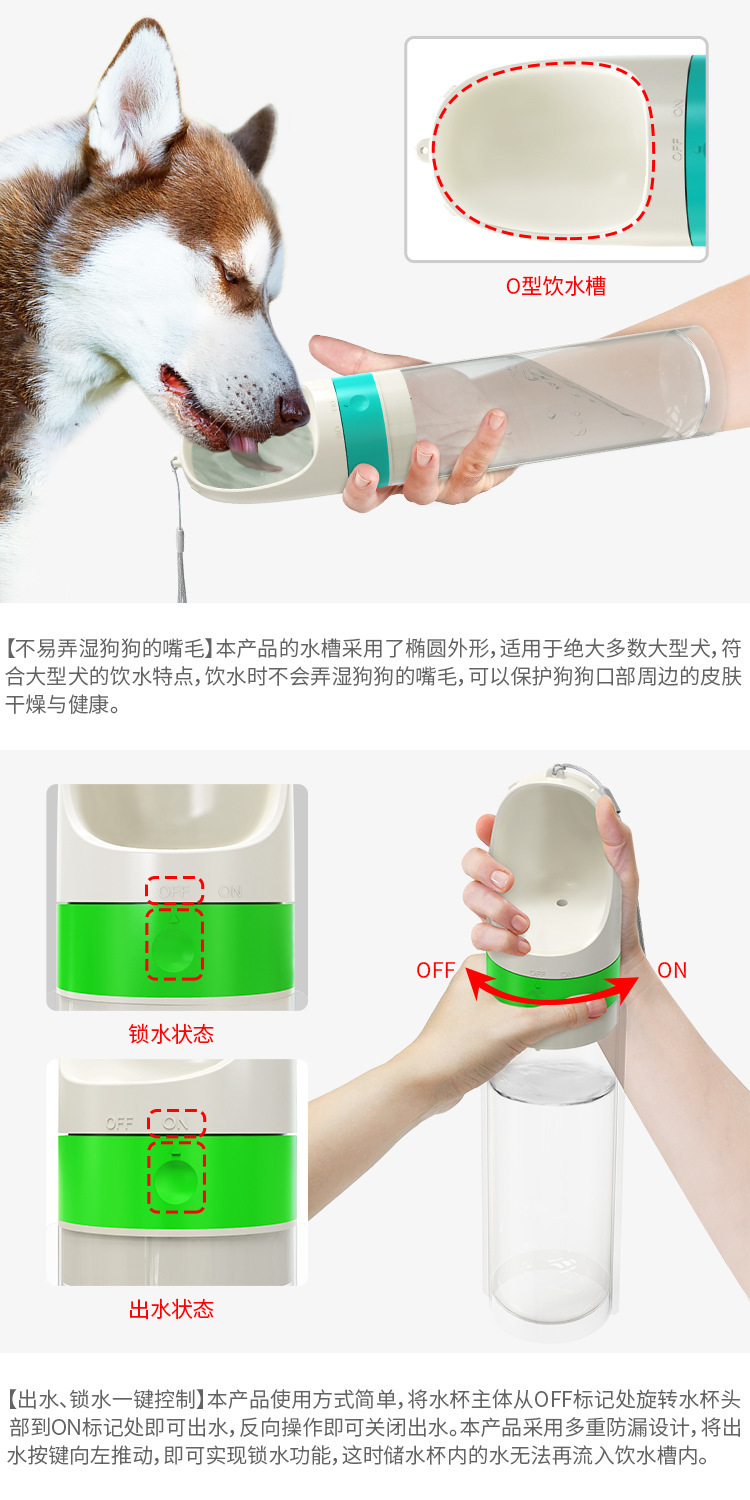 OFF ON

O型饮水槽

【不易弄湿狗狗的嘴毛】本产品的水槽采用了椭圆外形，适用于绝大多数大型犬，符合大型犬的饮水特点，饮水时不会弄湿狗狗的嘴毛，可以保护狗狗口部周边的皮肤干燥与健康。

OFF ON

锁水状态

OFF ON

出水状态

OFF

ON

【出水、锁水一键控制】本产品使用方式简单，将水杯主体从OFF标记处旋转水杯头部到ON标记处即可出水，反向操作即可关闭出水。本产品采用多重防漏设计，将出水按键向左推动，即可实现锁水功能，这时储水杯内的水无法再流入饮水槽内。