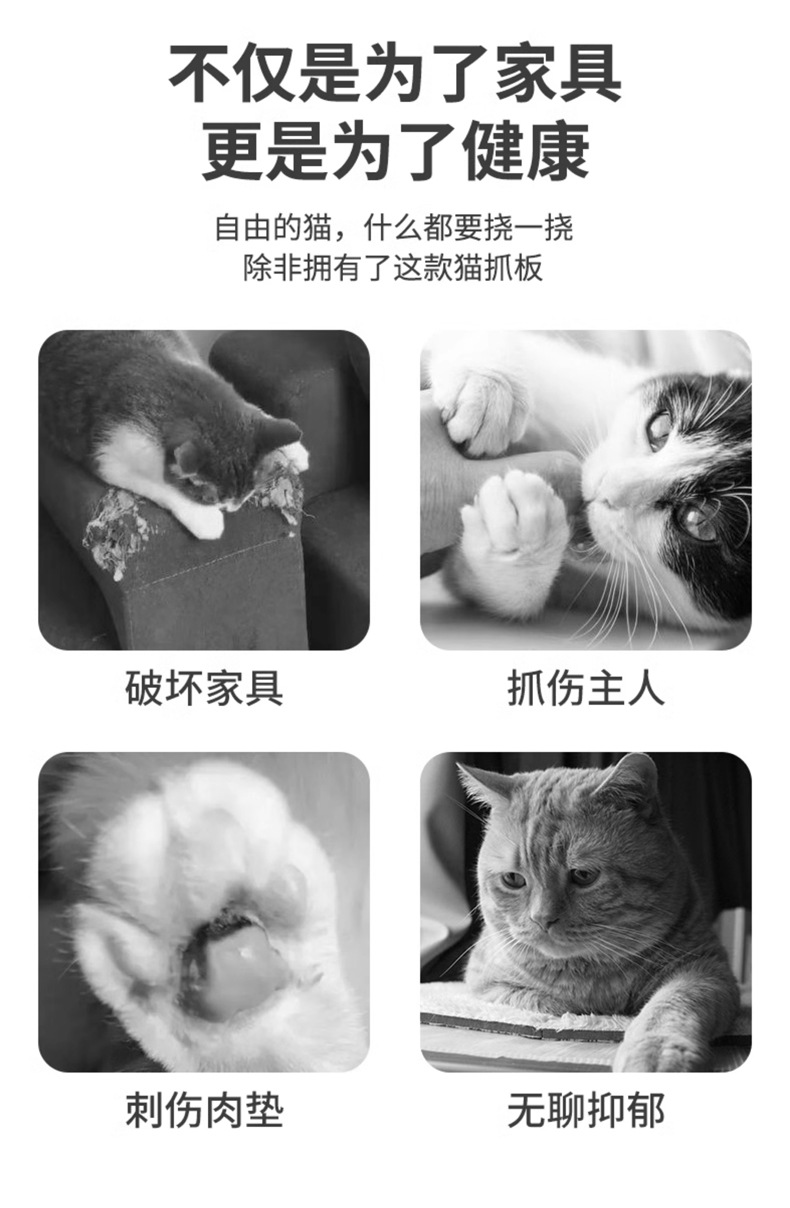 不仅是为了家具
更是为了健康

自由的猫，什么都要挠一挠
除非拥有了这款猫抓板

破坏家具

抓伤主人

刺伤肉垫

无聊抑郁