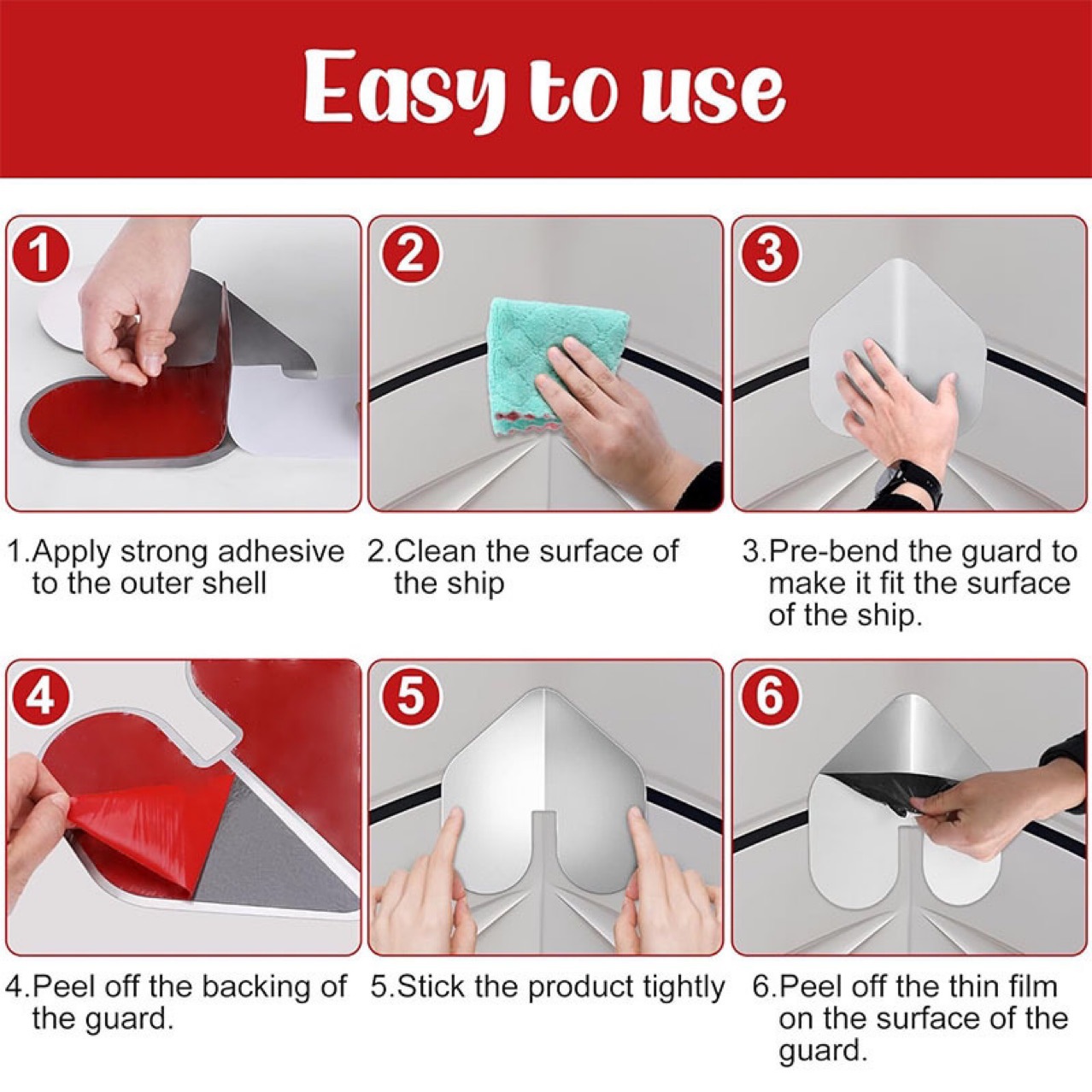 Easy to use

1

2

3

1.Apply strong adhesive to the outer shell

2.Clean the surface of the ship

3.Pre-bend the guard to make it fit the surface of the ship.

4

5

6

4.Peel off the backing of the guard.

5.Stick the product tightly

6.Peel off the thin film on the surface of the guard.