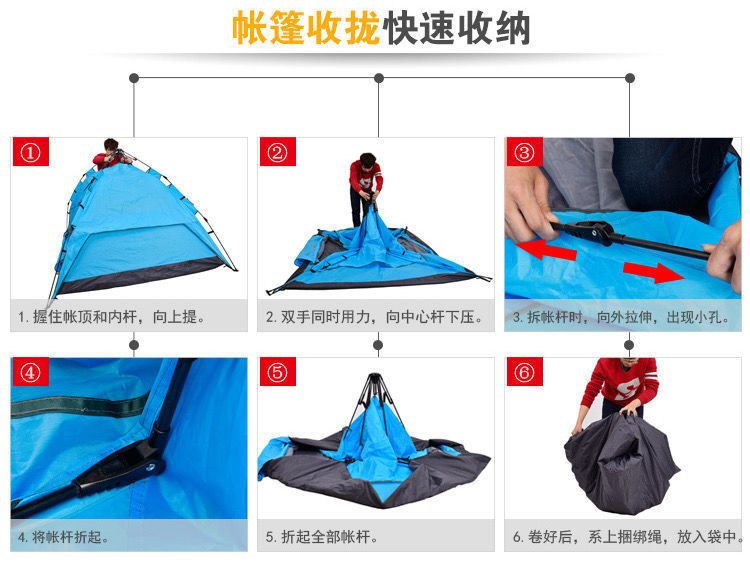 帐篷收拢快速收纳

①
1. 握住帐顶和内杆，向上提。

②
2. 双手同时用力，向中心杆下压。

③
3. 拆帐杆时，向外拉伸，出现小孔。

④
4. 将帐杆折起。

⑤
5. 折起全部帐杆。

⑥
6. 卷好后，系上捆绑绳，放入袋中。