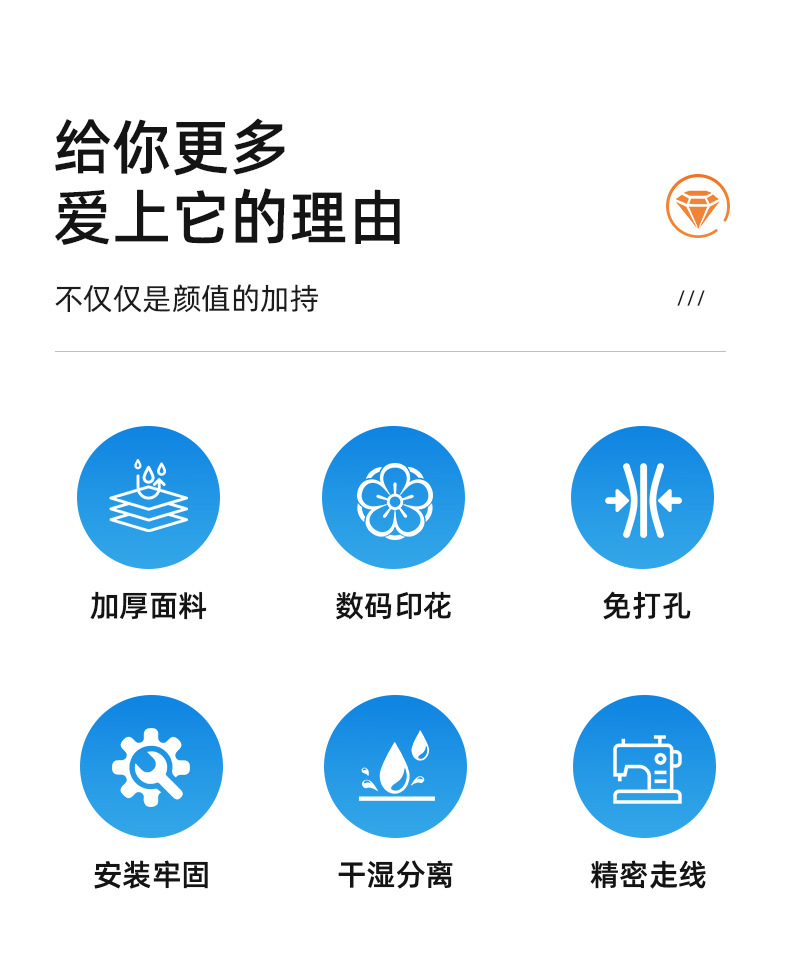 给你更多
爱上它的理由

不仅仅是颜值的加持

///

加厚面料 数码印花 免打孔

安装牢固 干湿分离 精密走线