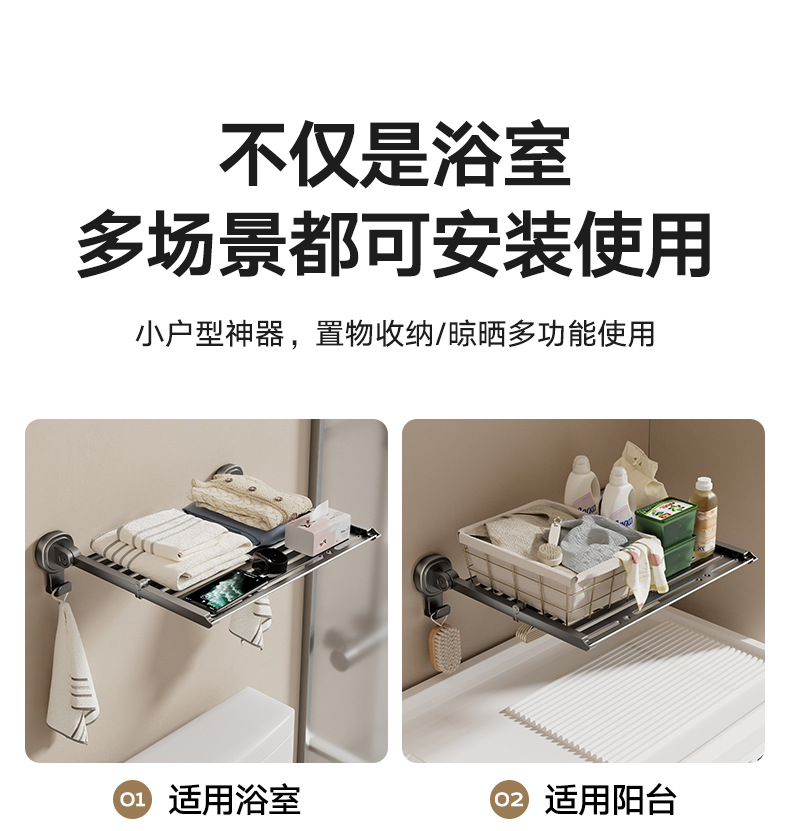 不仅是浴室
多场景都可安装使用

小户型神器，置物收纳/晾晒多功能使用

01 适用浴室

02 适用阳台