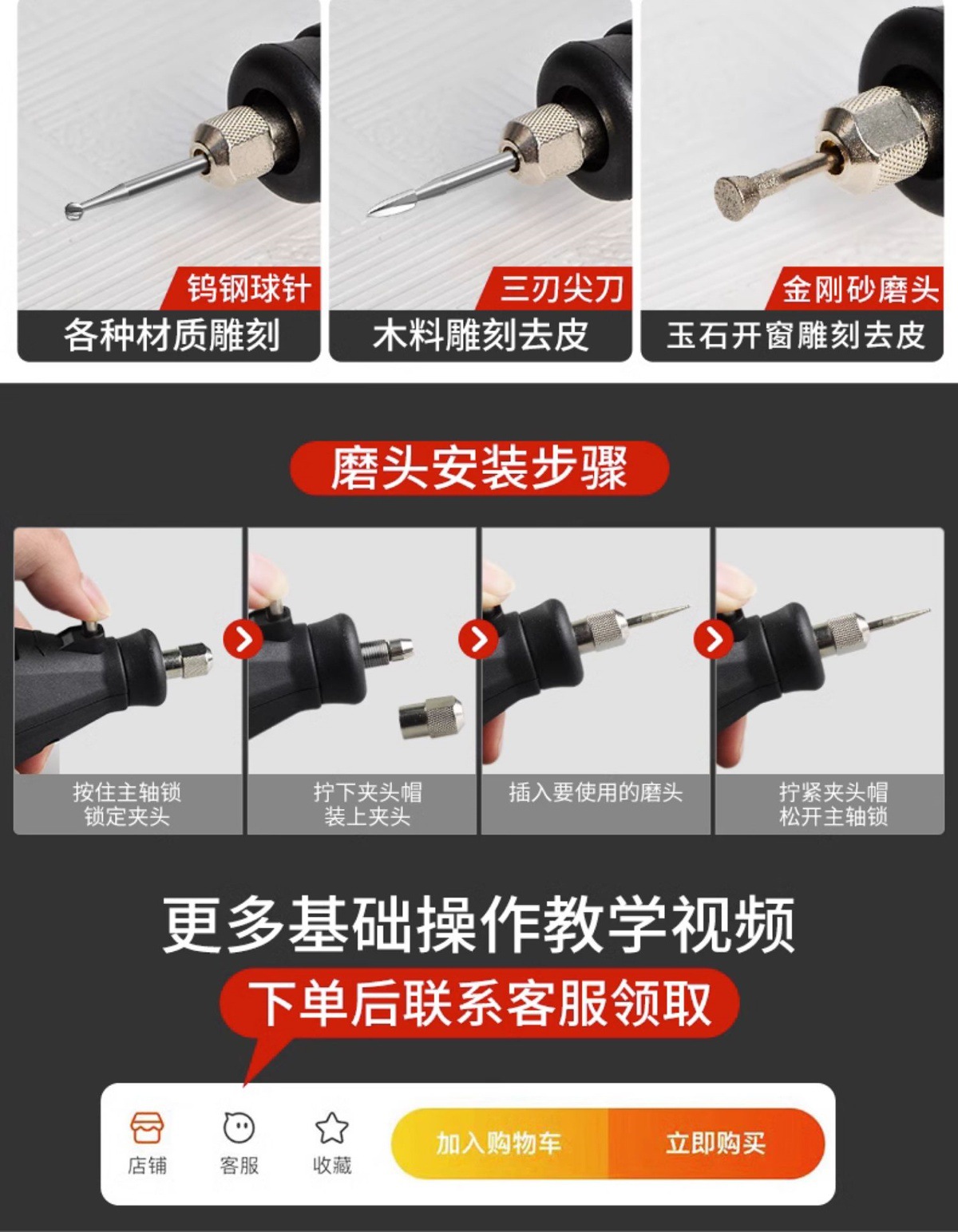 钨钢球针
各种材质雕刻

三刃尖刀
木料雕刻去皮

金刚砂磨头
玉石开窗雕刻去皮

磨头安装步骤

按住主轴锁
锁定夹头

拧下夹头帽
装上夹头

插入要使用的磨头

拧紧夹头帽
松开主轴锁

更多基础操作教学视频

下单后联系客服领取

店铺 客服 收藏 加入购物车 立即购买