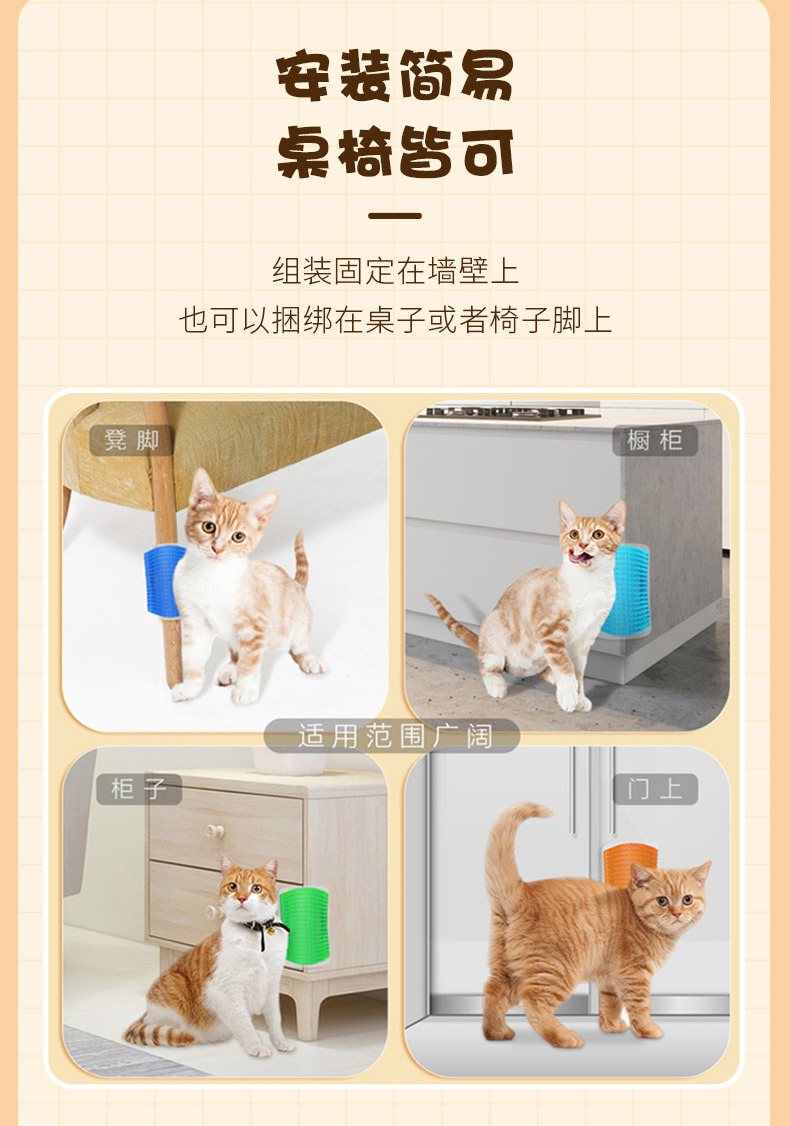 安装简易
桌椅皆可

组装固定在墙壁上
也可以捆绑在桌子或者椅子脚上

凳脚

橱柜

适用范围广阔

柜子

门上