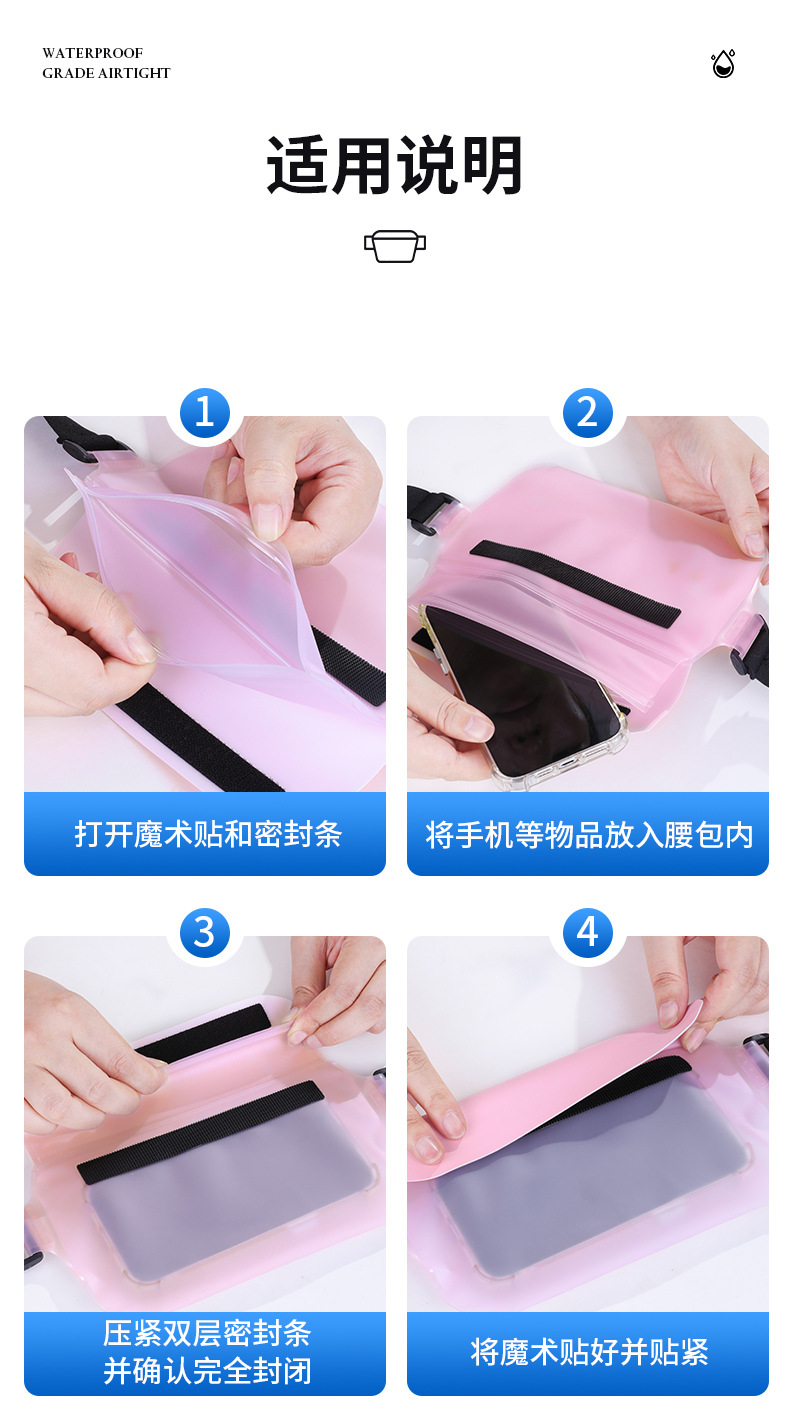 WATERPROOF
GRADE AIRTIGHT

适用说明

1

打开魔术贴和密封条

2

将手机等物品放入腰包内

3

压紧双层密封条
并确认完全封闭

4

将魔术贴好并贴紧