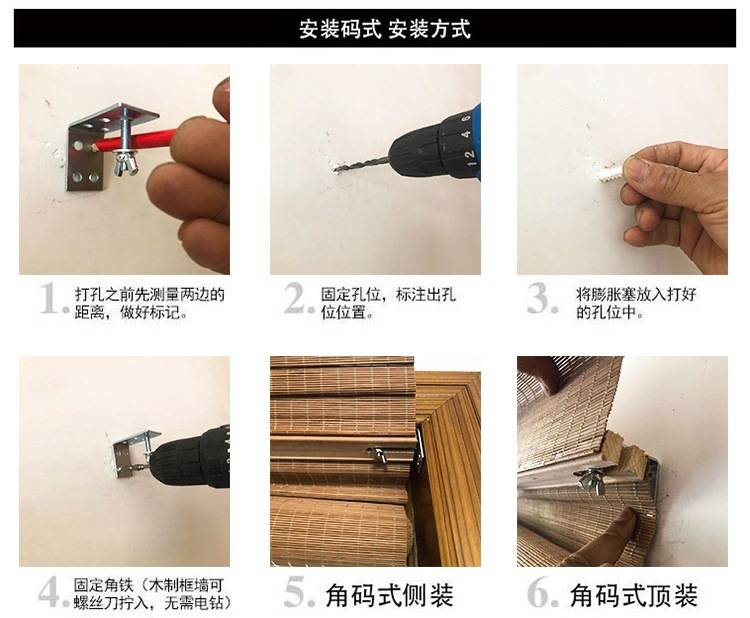 安装码式 安装方式

1. 打孔之前先测量两边的距离，做好标记。

2. 固定孔位，标注出孔位位置。

3. 将膨胀塞放入打好的孔位中。

4. 固定角铁（木制框墙可螺丝刀拧入，无需电钻）

5. 角码式侧装

6. 角码式顶装