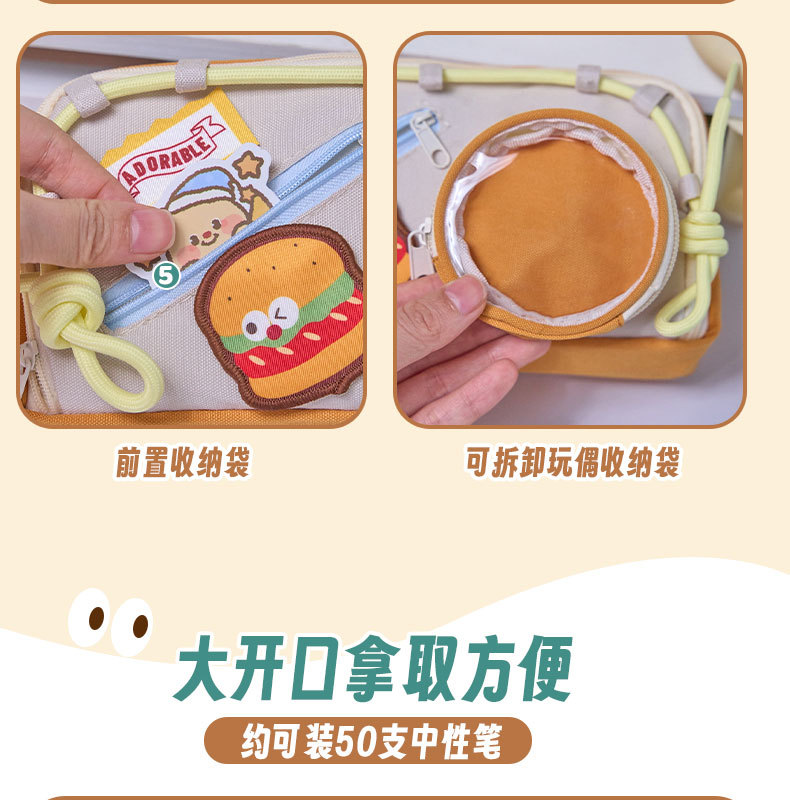 ADORABLE
5

前置收纳袋

可拆卸玩偶收纳袋

大开口拿取方便

约可装50支中性笔