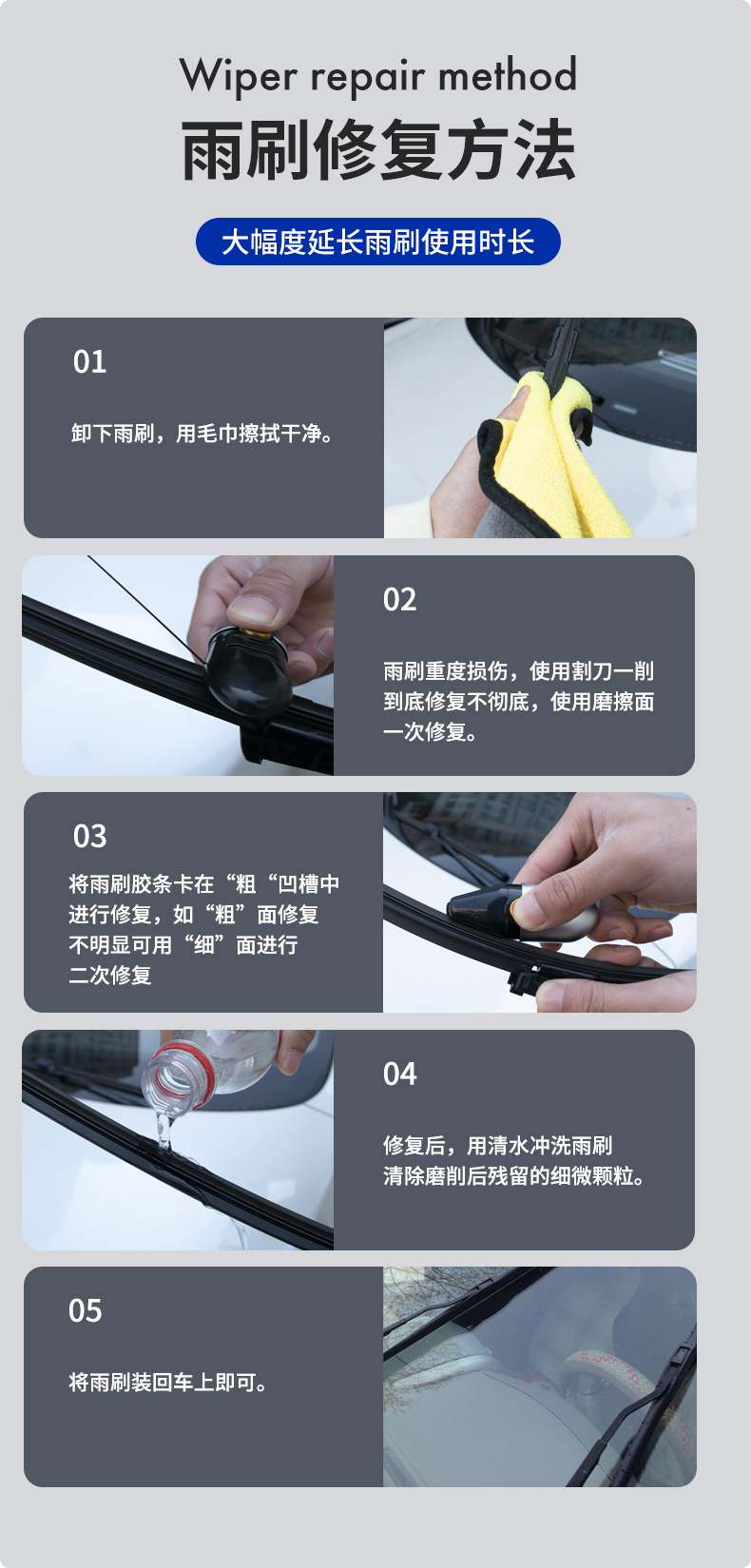 Wiper repair method

雨刷修复方法

大幅度延长雨刷使用时长

01

卸下雨刷，用毛巾擦拭干净。

02

雨刷重度损伤，使用割刀一削到底修复不彻底，使用磨擦面一次修复。

03

将雨刷胶条卡在“粗“凹槽中进行修复，如“粗”面修复不明显可用“细”面进行二次修复

04

修复后，用清水冲洗雨刷清除磨削后残留的细微颗粒。

05

将雨刷装回车上即可。