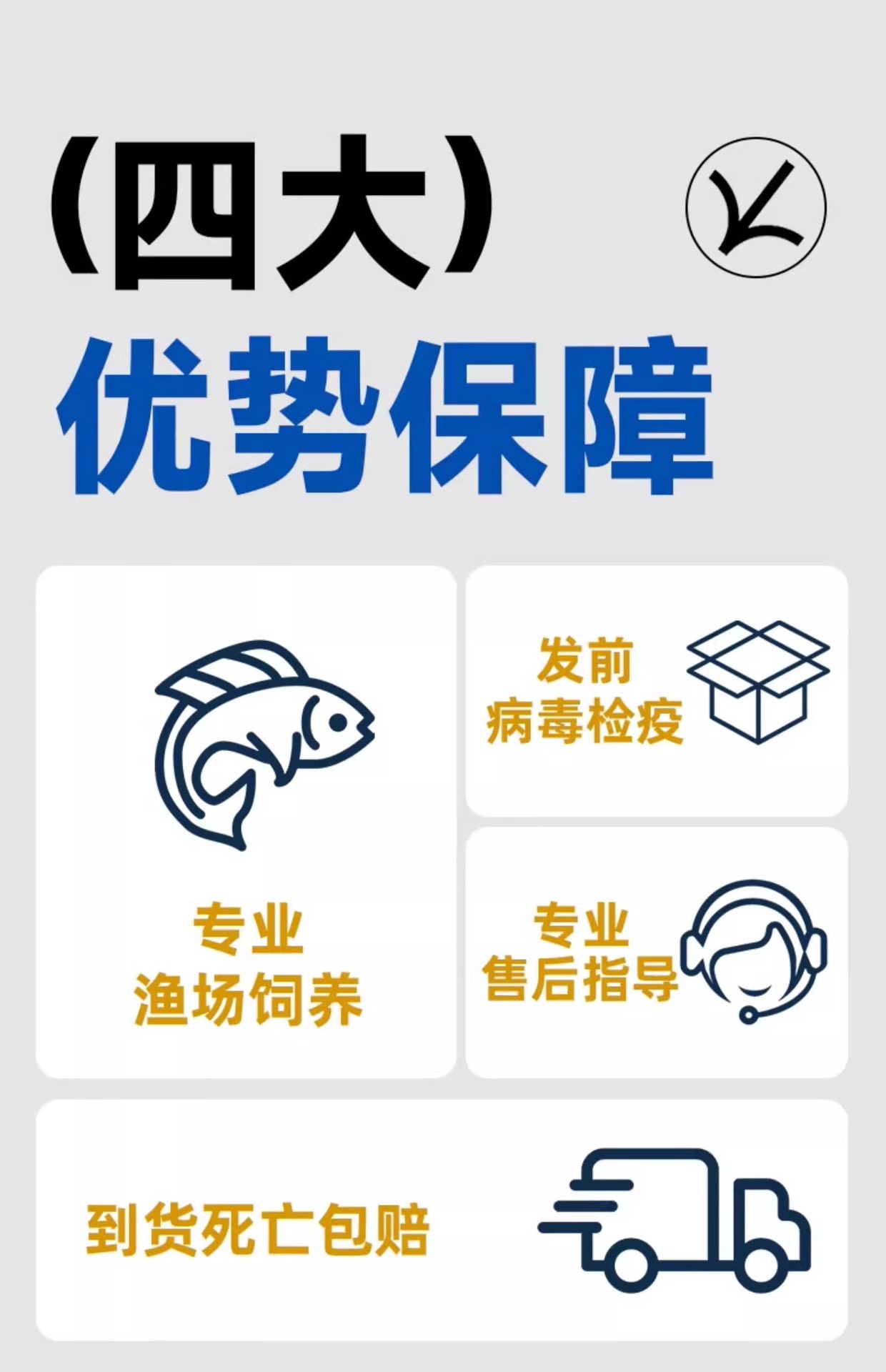 (四大)

优势保障

专业
渔场饲养

发前
病毒检疫

专业
售后指导

到货死亡包赔