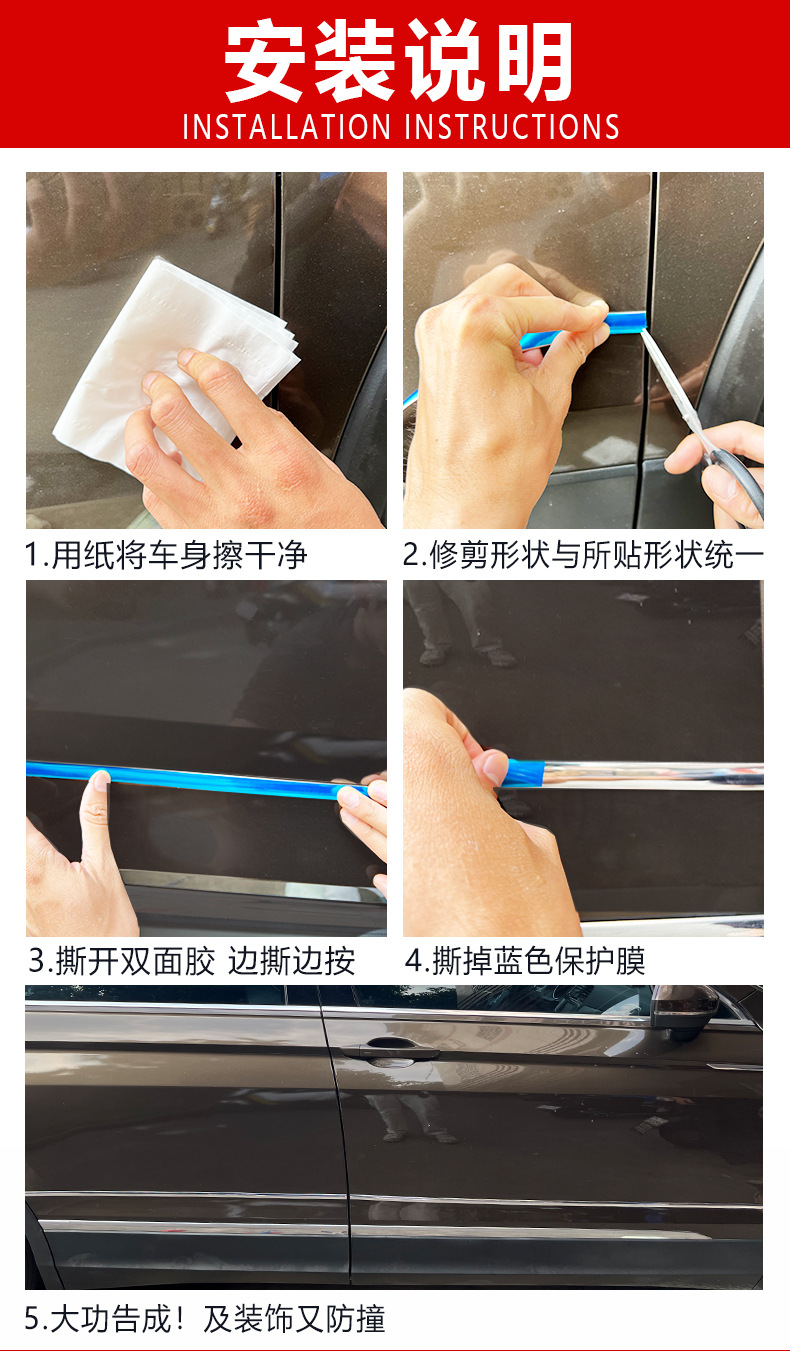 安装说明
INSTALLATION INSTRUCTIONS

1.用纸将车身擦干净

2.修剪形状与所贴形状统一

3.撕开双面胶 边撕边按

4.撕掉蓝色保护膜

5.大功告成！及装饰又防撞