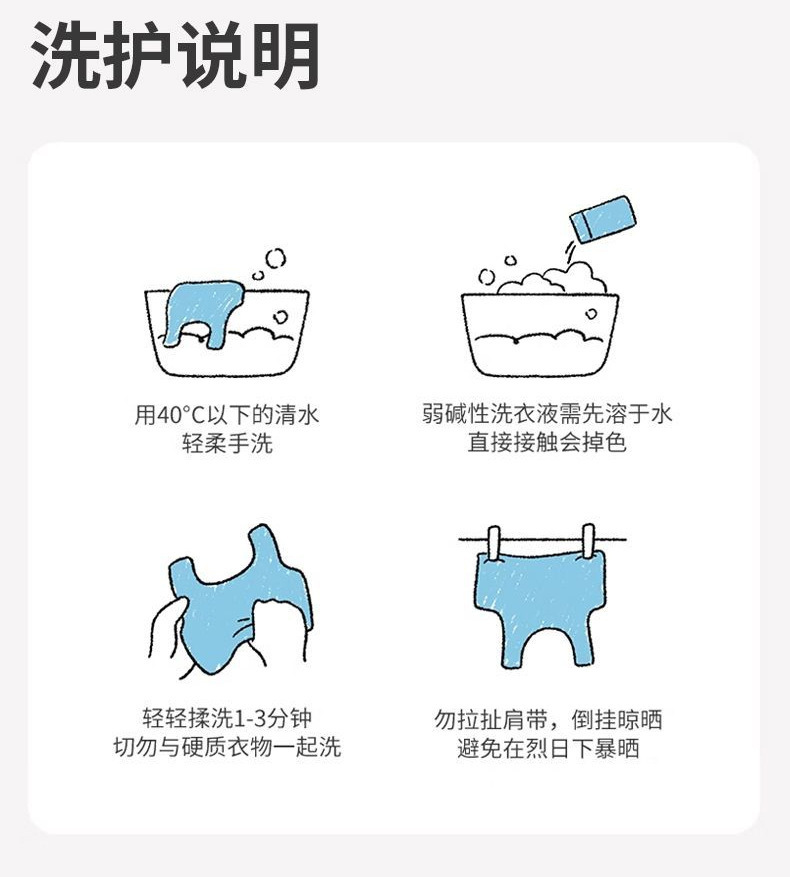 洗护说明

用40°C以下的清水
轻柔手洗

弱碱性洗衣液需先溶于水
直接接触会掉色

轻轻揉洗1-3分钟
切勿与硬质衣物一起洗

勿拉扯肩带，倒挂晾晒
避免在烈日下暴晒