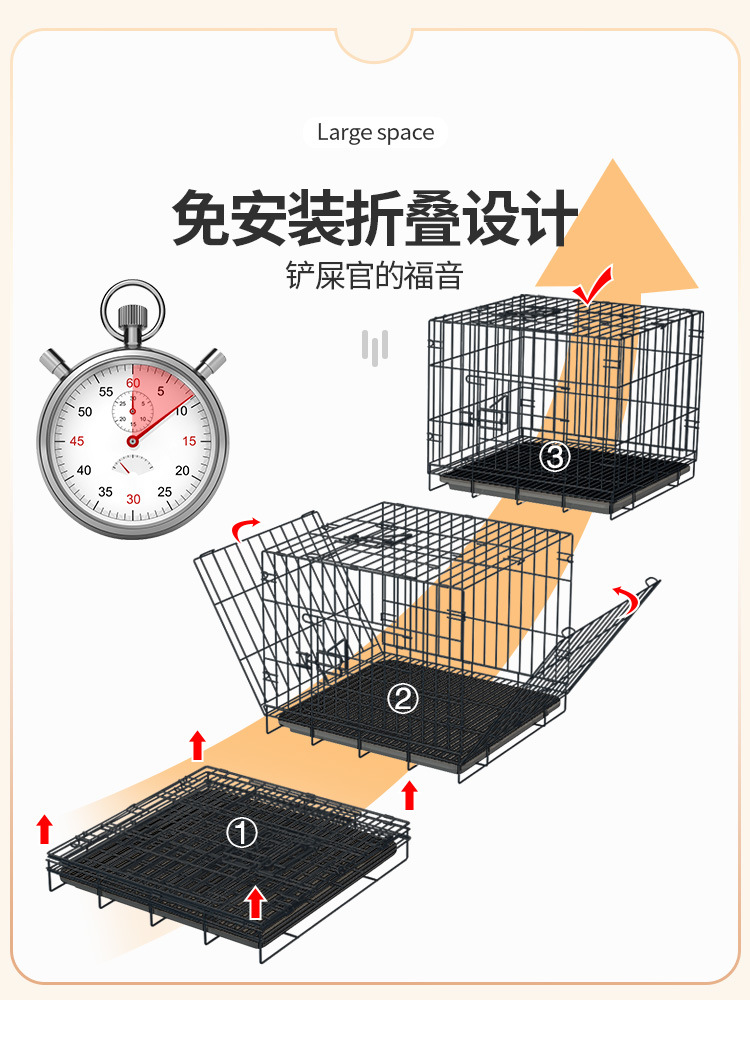 Large space

免安装折叠设计

铲屎官的福音

60
5
10
15
20
25
30
35
40
45
50
55

③

②

①