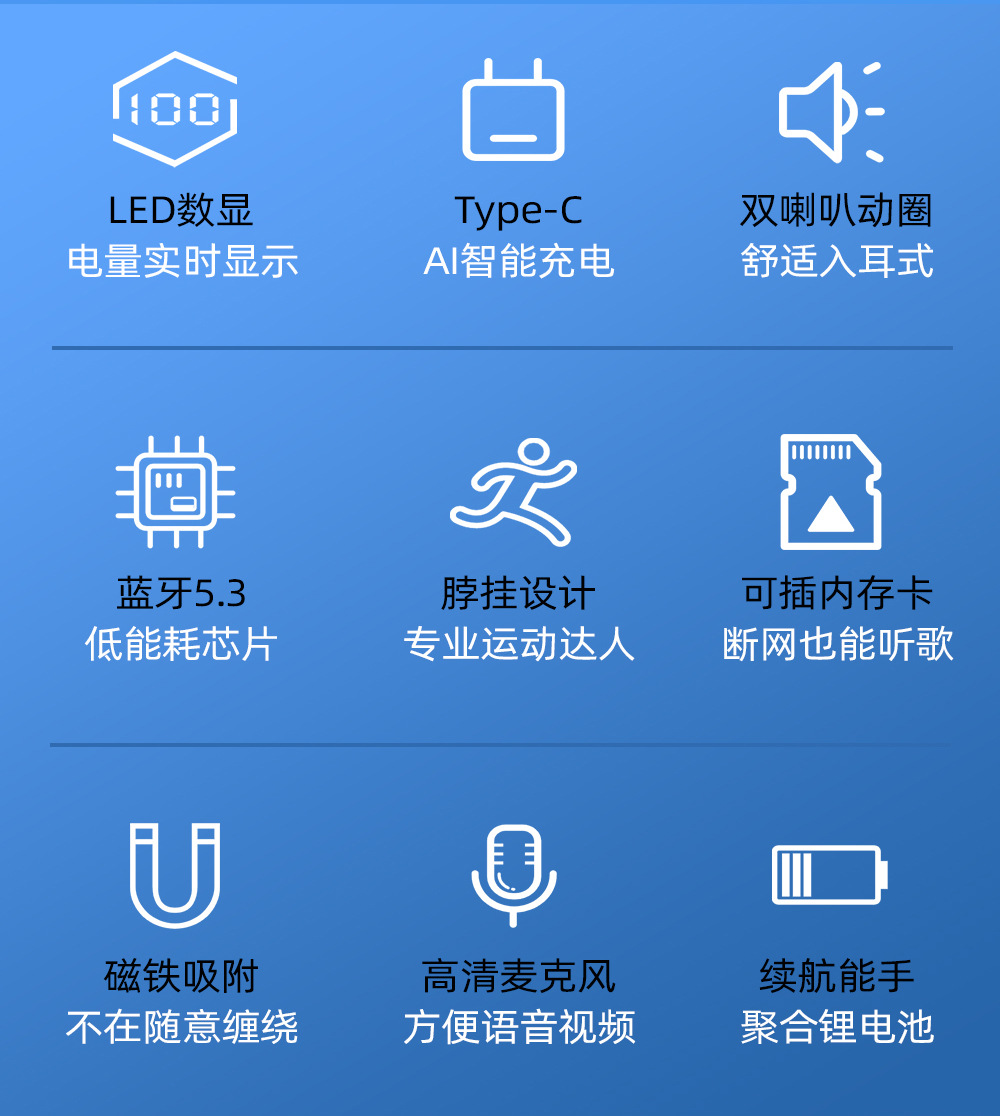 100

LED数显
电量实时显示

Type-C
AI智能充电

双喇叭动圈
舒适入耳式

蓝牙5.3
低能耗芯片

脖挂设计
专业运动达人

可插内存卡
断网也能听歌

磁铁吸附
不在随意缠绕

高清麦克风
方便语音视频

续航能手
聚合锂电池