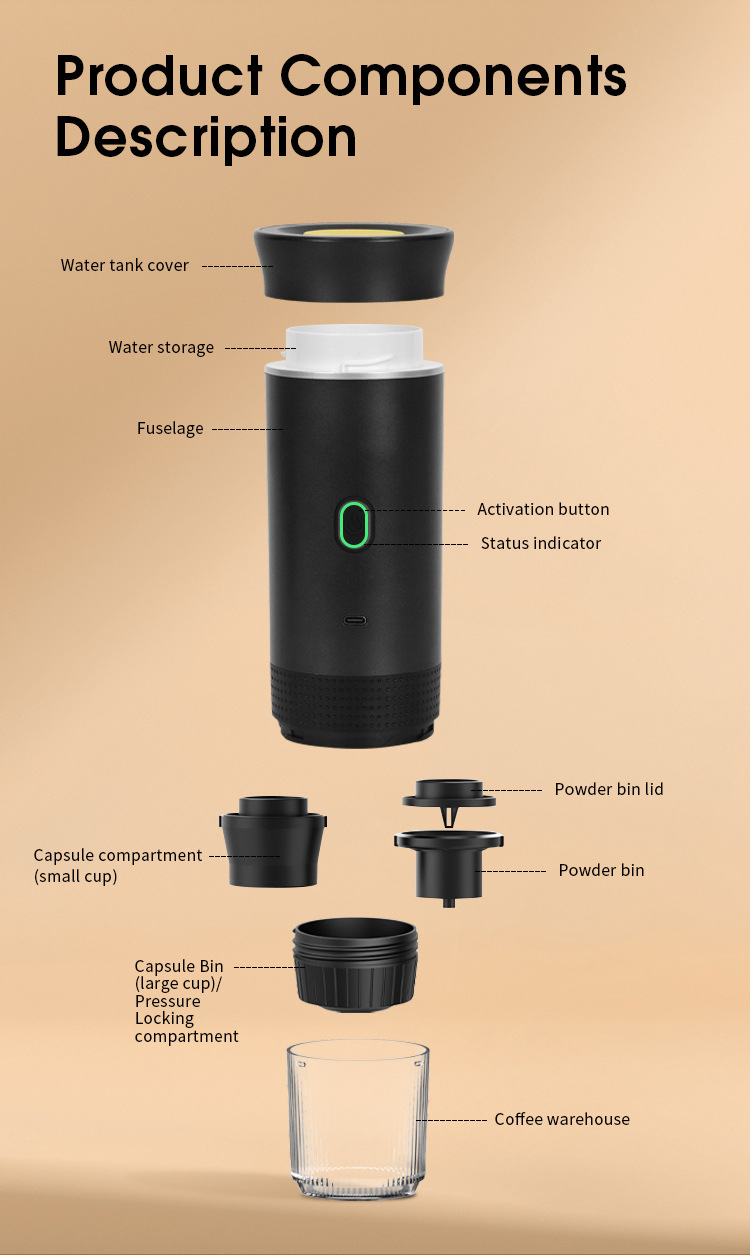 Product Components Description

Water tank cover

Water storage

Fuselage

Activation button

Status indicator

Powder bin lid

Capsule compartment (small cup)

Powder bin

Capsule Bin (large cup)/ Pressure Locking compartment

Coffee warehouse