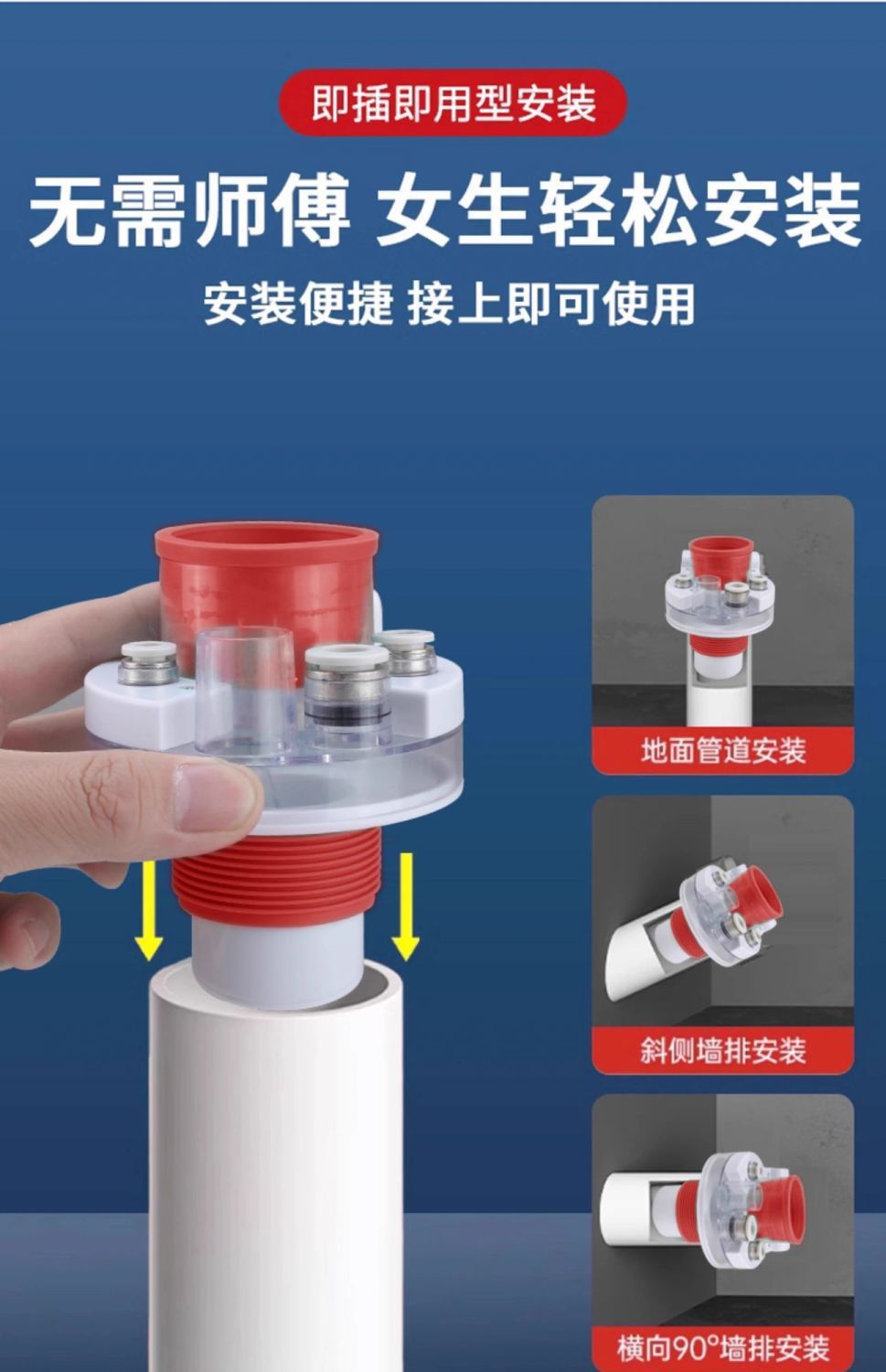 即插即用型安装

无需师傅 女生轻松安装

安装便捷 接上即可使用

地面管道安装

斜侧墙排安装

横向90°墙排安装