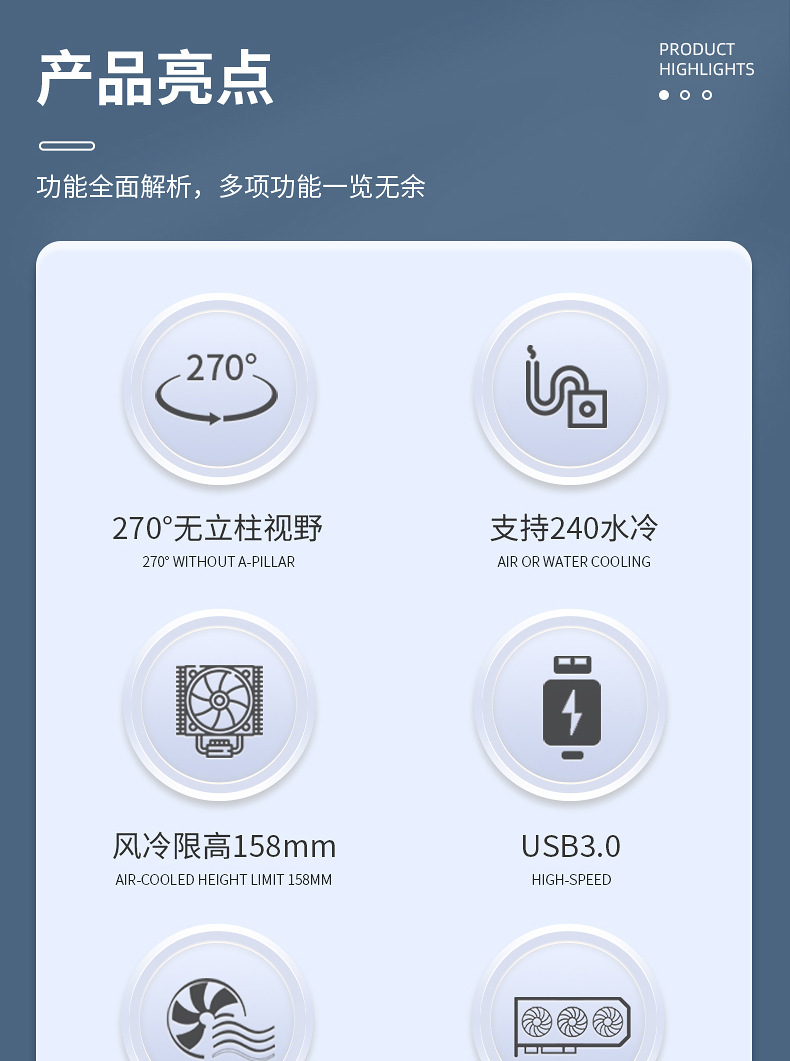 产品亮点

PRODUCT
HIGHLIGHTS

功能全面解析，多项功能一览无余

270°

270°无立柱视野
270° WITHOUT A-PILLAR

支持240水冷
AIR OR WATER COOLING

风冷限高158mm
AIR-COOLED HEIGHT LIMIT 158MM

USB3.0
HIGH-SPEED