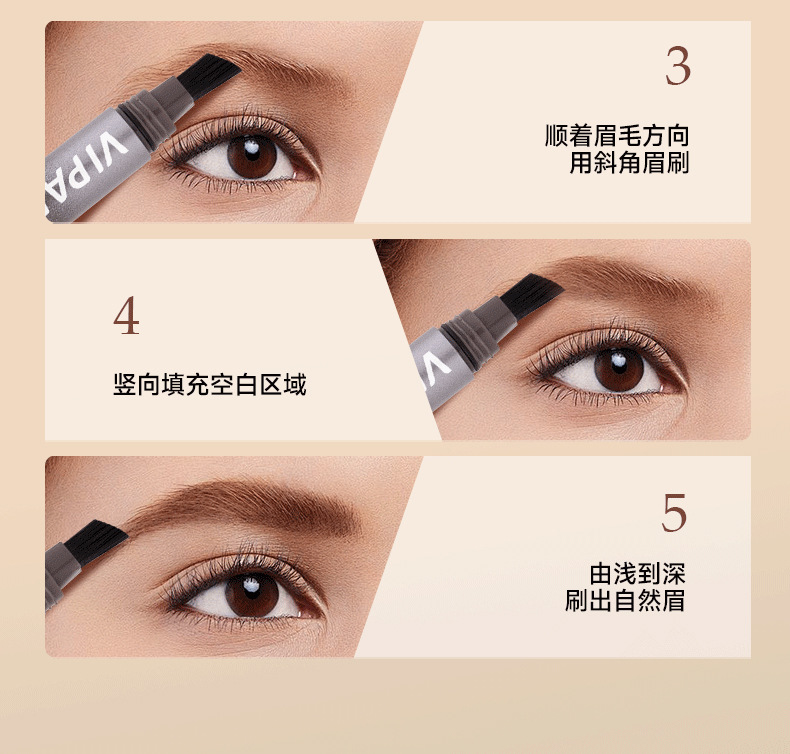 VIPA

3

顺着眉毛方向
用斜角眉刷

4

竖向填充空白区域

V

5

由浅到深
刷出自然眉