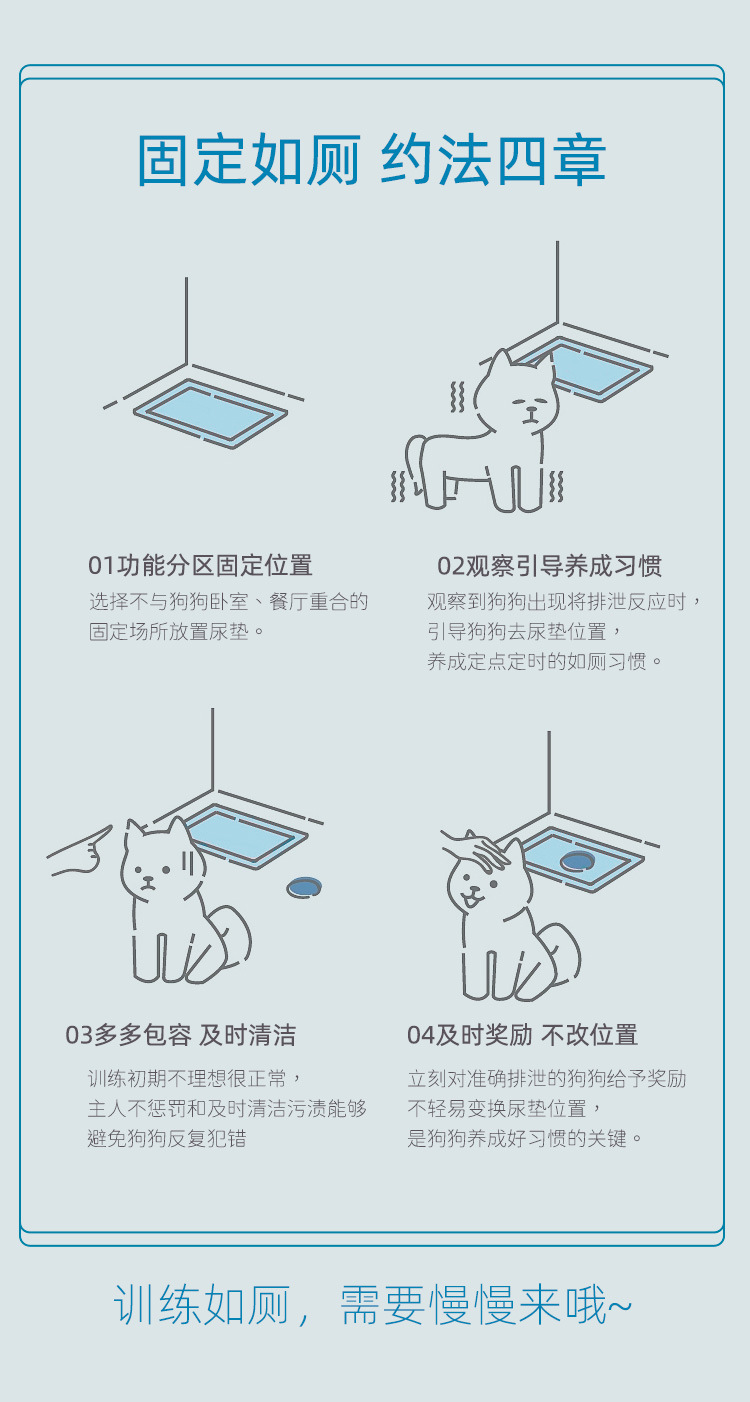 固定如厕 约法四章

01功能分区固定位置
选择不与狗狗卧室、餐厅重合的固定场所放置尿垫。

02观察引导养成习惯
观察到狗狗出现将排泄反应时，引导狗狗去尿垫位置，养成定点定时的如厕习惯。

03多多包容 及时清洁
训练初期不理想很正常，主人不惩罚和及时清洁污渍能够避免狗狗反复犯错

04及时奖励 不改位置
立刻对准确排泄的狗狗给予奖励不轻易变换尿垫位置，是狗狗养成好习惯的关键。

训练如厕，需要慢慢来哦~