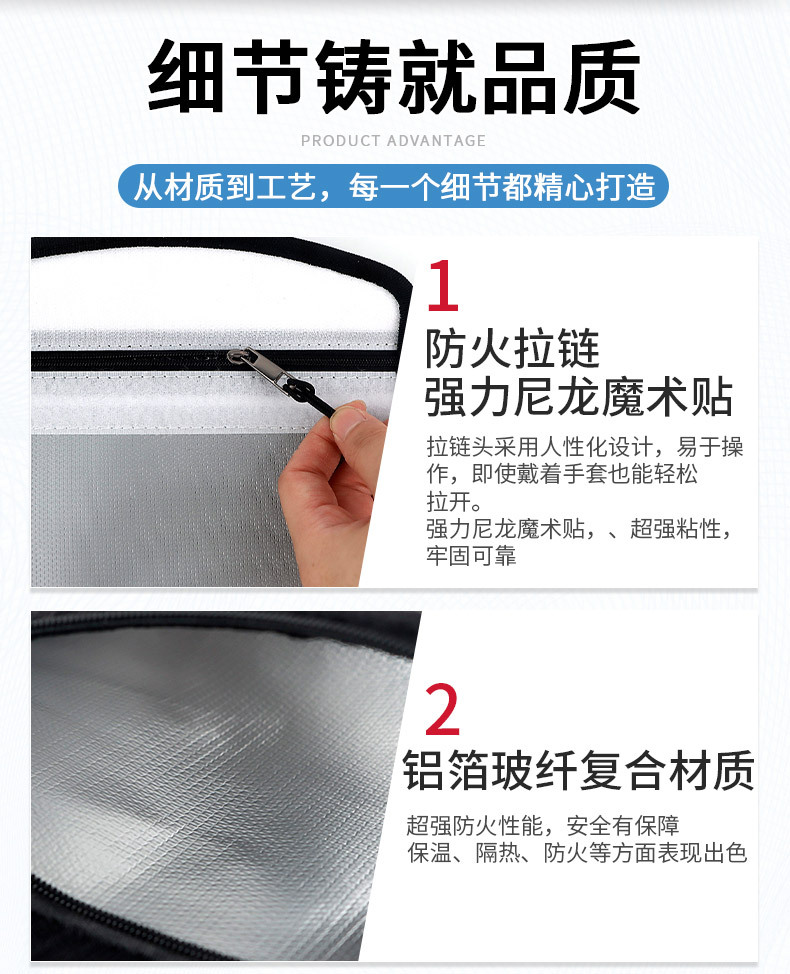 细节铸就品质

PRODUCT ADVANTAGE

从材质到工艺，每一个细节都精心打造

1

防火拉链
强力尼龙魔术贴

拉链头采用人性化设计，易于操作，即使戴着手套也能轻松拉开。
强力尼龙魔术贴，、超强粘性，牢固可靠

2

铝箔玻纤复合材质

超强防火性能，安全有保障
保温、隔热、防火等方面表现出色