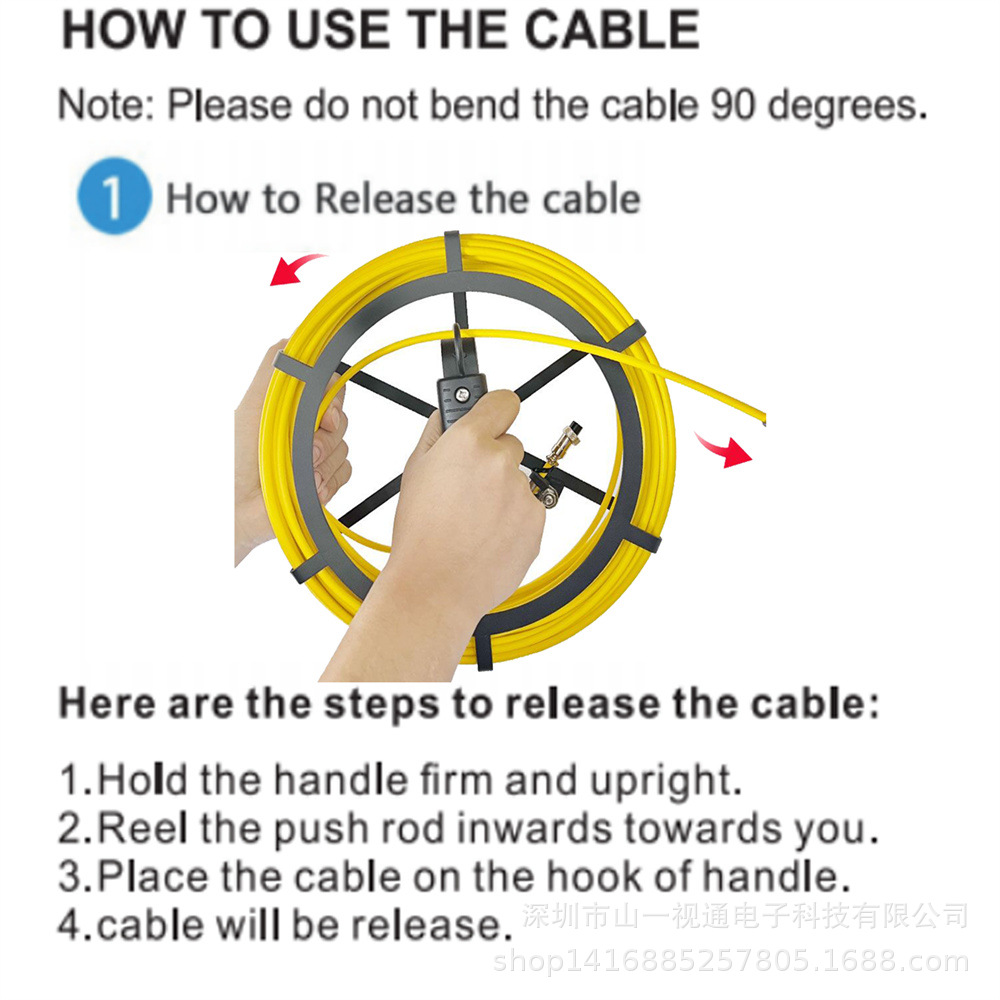 HOW TO USE THE CABLE

Note: Please do not bend the cable 90 degrees.

1 How to Release the cable

Here are the steps to release the cable:

1.Hold the handle firm and upright.
2.Reel the push rod inwards towards you.
3.Place the cable on the hook of handle.
4.cable will be release.

深圳市山一视通电子科技有限公司
shop1416885257805.1688.com