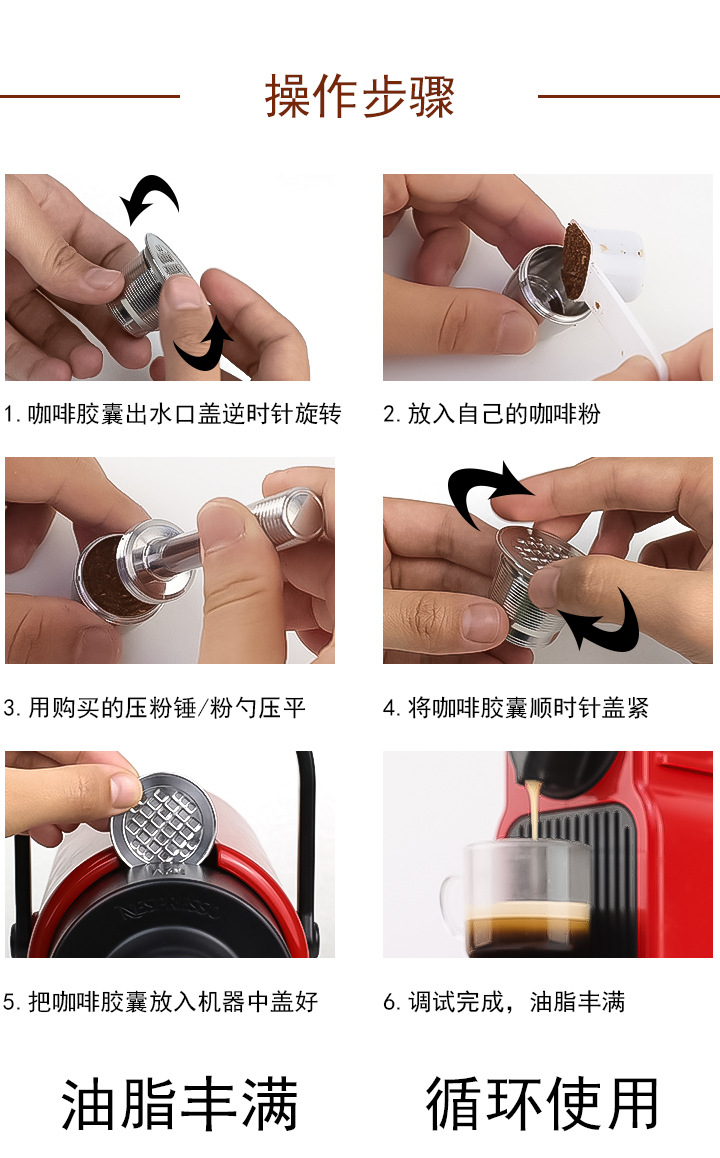 操作步骤

1. 咖啡胶囊出水口盖逆时针旋转

2. 放入自己的咖啡粉

3. 用购买的压粉锤/粉勺压平

4. 将咖啡胶囊顺时针盖紧

NESPRESSO

5. 把咖啡胶囊放入机器中盖好

6. 调试完成，油脂丰满

油脂丰满

循环使用