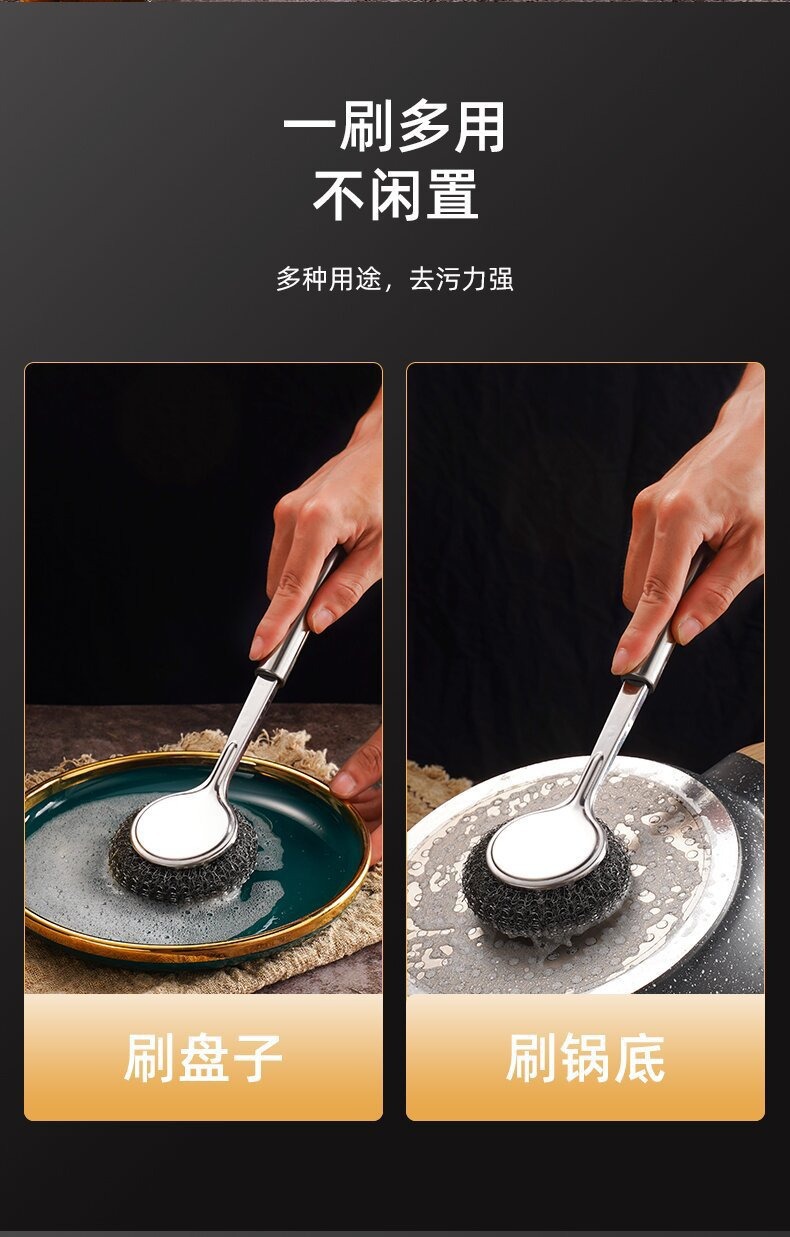 一刷多用
不闲置

多种用途，去污力强

刷盘子

刷锅底